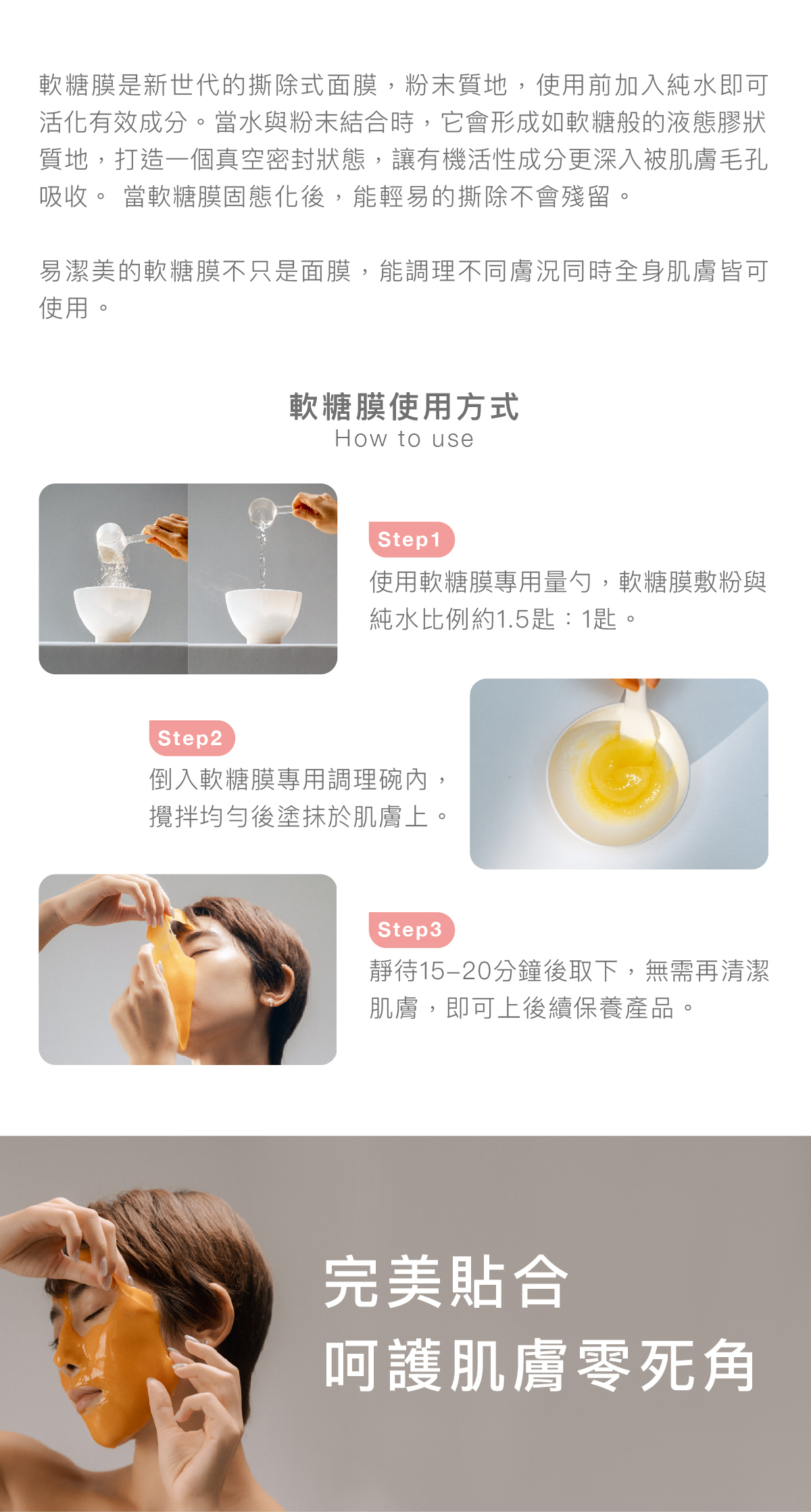 軟糖膜是新世代的撕除式面膜，粉末質地，使用前加入純水即可活化有效成分。當水與粉末結合時，它會形成如軟糖般的液態膠狀質地，打造一個真空密封狀態，讓有機活性成分更深入被肌膚毛孔吸收。 當軟糖膜固態化後，能輕易的撕除不會殘留。

易潔美的軟糖膜不只是面膜，能調理不同膚況同時全身肌膚皆可使用。

軟糖膜使用方式
How to use

Step1
使用軟糖膜專用量勺，軟糖膜敷粉與純水比例約1.5匙：1匙。

Step2
倒入軟糖膜專用調理碗內，攪拌均勻後塗抹於肌膚上。

Step3
靜待15–20分鐘後取下，無需再清潔肌膚，即可上後續保養產品。

完美貼合
呵護肌膚零死角