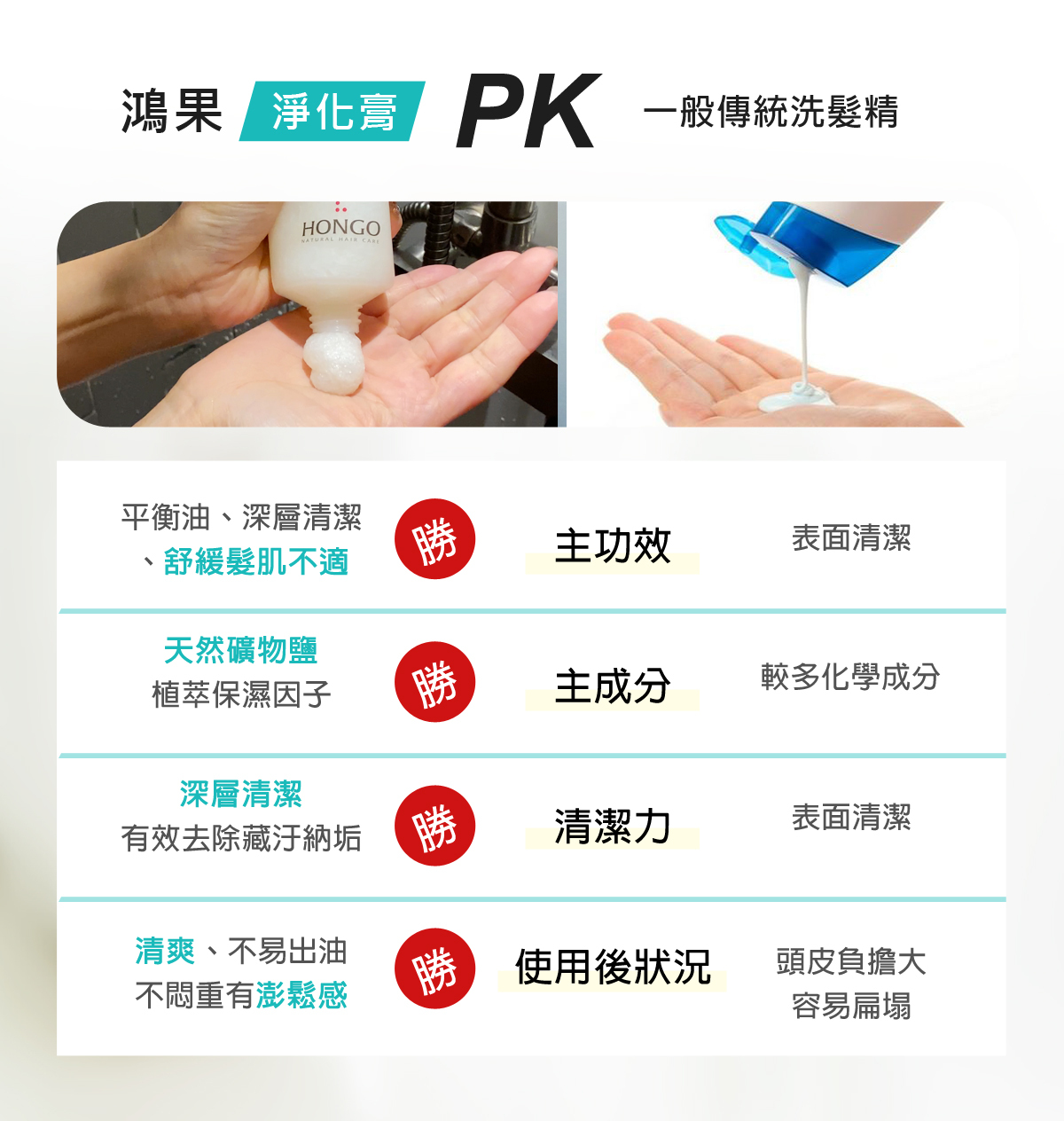 鴻果 淨化膏 PK 一般傳統洗髮精

HONGO
NATURAL HAIR CARE

| | | | |
|---|---|---|---|
| 平衡油、深層清潔、舒緩髮肌不適 | 勝 | 主功效 | 表面清潔 |
| 天然礦物鹽 植萃保濕因子 | 勝 | 主成分 | 較多化學成分 |
| 深層清潔 有效去除藏汙納垢 | 勝 | 清潔力 | 表面清潔 |
| 清爽、不易出油 不悶重有澎鬆感 | 勝 | 使用後狀況 | 頭皮負擔大 容易扁塌 |