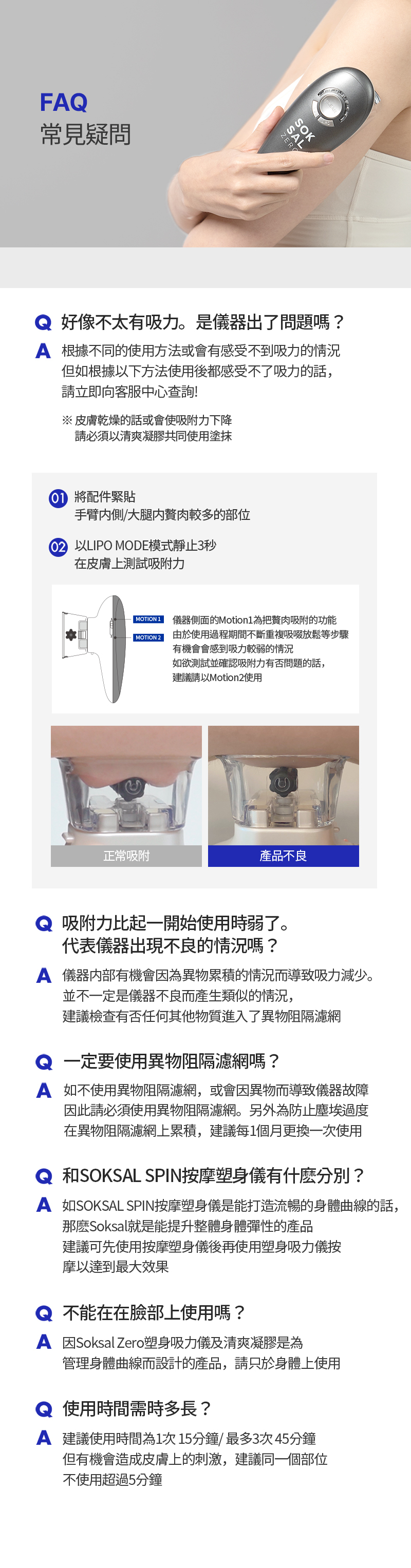 FAQ
常見疑問

SOK SAL ZERO

Q 好像不太有吸力。是儀器出了問題嗎？
A 根據不同的使用方法或會有感受不到吸力的情況
但如根據以下方法使用後都感受不了吸力的話，
請立即向客服中心查詢!

※ 皮膚乾燥的話或會使吸附力下降
請必須以清爽凝膠共同使用塗抹

01 將配件緊貼
手臂內側/大腿內贅肉較多的部位

02 以LIPO MODE模式靜止3秒
在皮膚上測試吸附力

MOTION 1
MOTION 2
儀器側面的Motion1為把贅肉吸附的功能
由於使用過程期間不斷重複吸啜放鬆等步驟
有機會會感到吸力較弱的情況
如欲測試並確認吸附力有否問題的話，
建議請以Motion2使用

正常吸附
產品不良

Q 吸附力比起一開始使用時弱了。
代表儀器出現不良的情況嗎？
A 儀器內部有機會因為異物累積的情況而導致吸力減少。
並不一定是儀器不良而產生類似的情況，
建議檢查有否任何其他物質進入了異物阻隔濾網

Q 一定要使用異物阻隔濾網嗎？
A 如不使用異物阻隔濾網，或會因異物而導致儀器故障
因此請必須使用異物阻隔濾網。另外為防止塵埃過度
在異物阻隔濾網上累積，建議每1個月更換一次使用

Q 和SOKSAL SPIN按摩塑身儀有什麼分別？
A 如SOKSAL SPIN按摩塑身儀是能打造流暢的身體曲線的話，
那麼Soksal就是能提升整體身體彈性的產品
建議可先使用按摩塑身儀後再使用塑身吸力儀按
摩以達到最大效果

Q 不能在在臉部上使用嗎？
A 因Soksal Zero塑身吸力儀及清爽凝膠是為
管理身體曲線而設計的產品，請只於身體上使用

Q 使用時間需時多長？
A 建議使用時間為1次 15分鐘/ 最多3次 45分鐘
但有機會造成皮膚上的刺激，建議同一個部位
不使用超過5分鐘