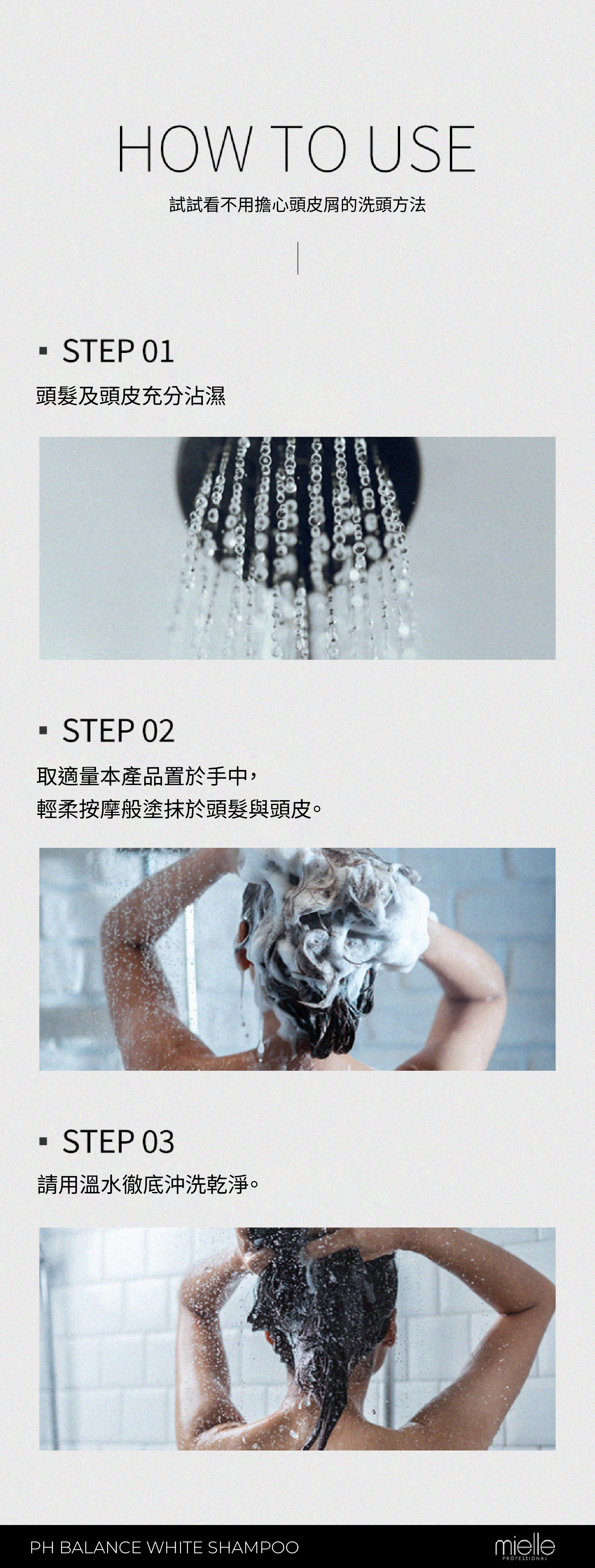 HOW TO USE

試試看不用擔心頭皮屑的洗頭方法

▪ STEP 01

頭髮及頭皮充分沾濕

▪ STEP 02

取適量本產品置於手中，
輕柔按摩般塗抹於頭髮與頭皮。

▪ STEP 03

請用溫水徹底沖洗乾淨。

PH BALANCE WHITE SHAMPOO

mielle
PROFESSIONAL