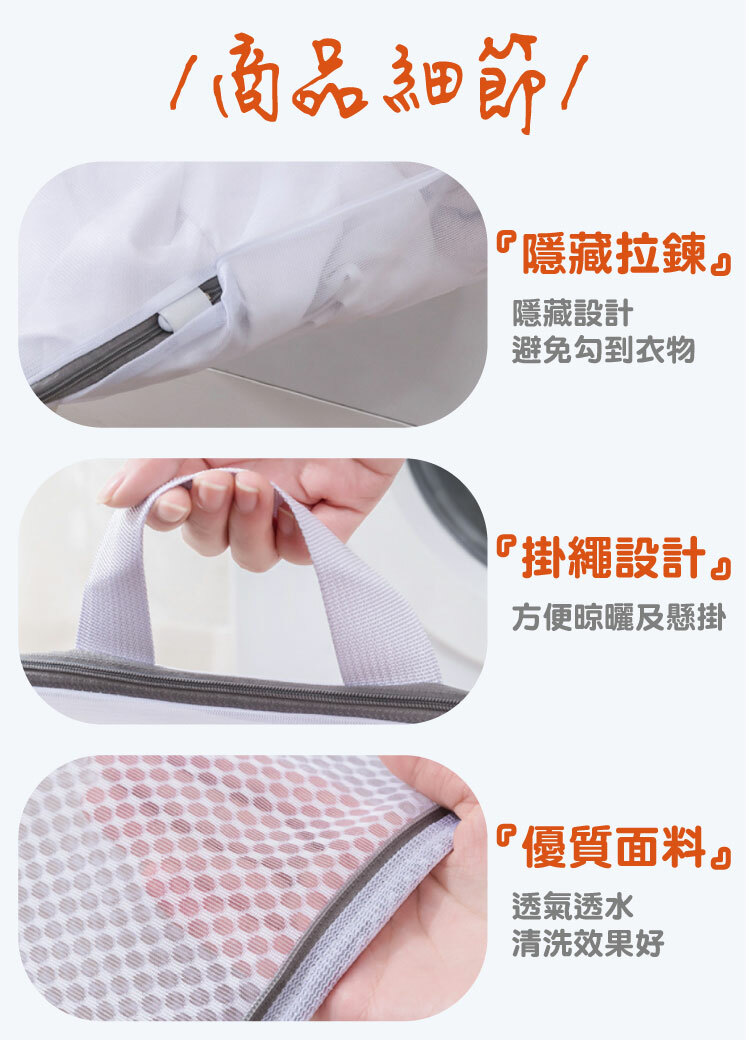 /商品細節/

『隱藏拉鍊』
隱藏設計
避免勾到衣物

『掛繩設計』
方便晾曬及懸掛

『優質面料』
透氣透水
清洗效果好