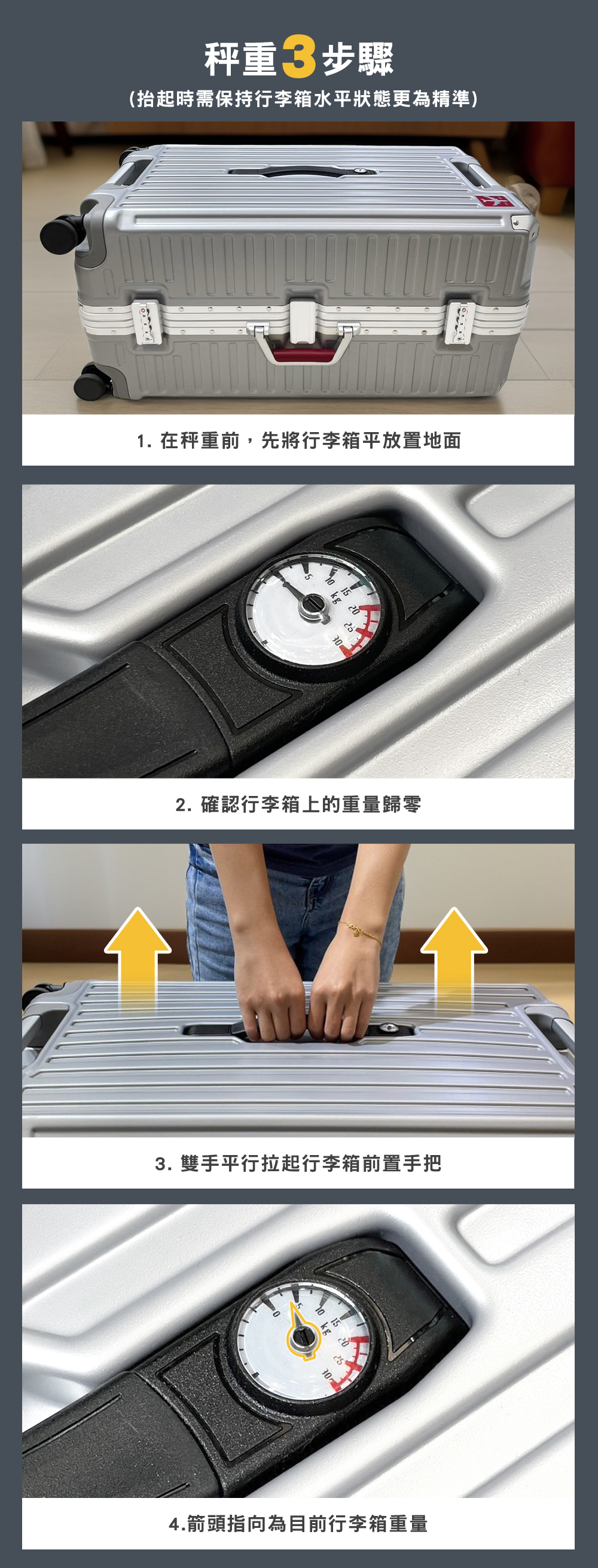 秤重3步驟

(抬起時需保持行李箱水平狀態更為精準)

1. 在秤重前，先將行李箱平放置地面

5 10 15 20 25 30 kg

2. 確認行李箱上的重量歸零

3. 雙手平行拉起行李箱前置手把

0 5 10 15 20 25 30 kg

4.箭頭指向為目前行李箱重量