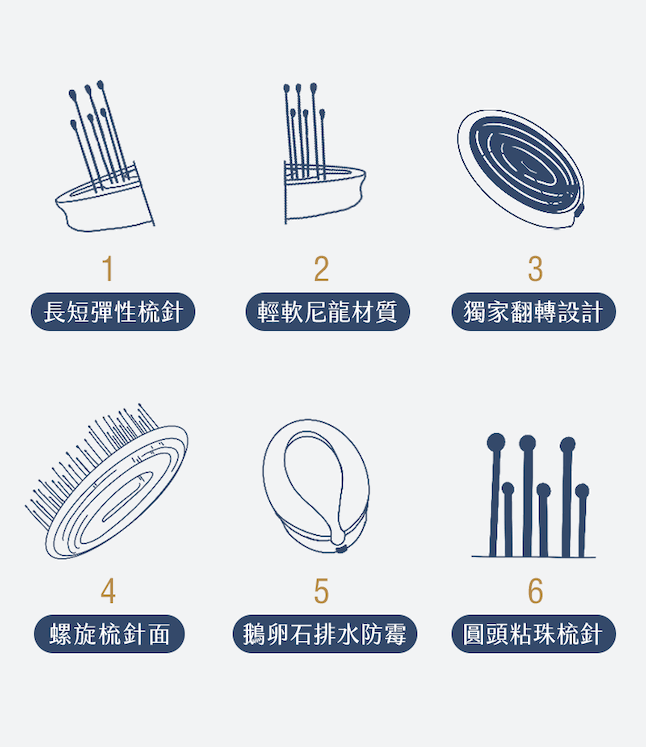 1
長短彈性梳針

2
輕軟尼龍材質

3
獨家翻轉設計

4
螺旋梳針面

5
鵝卵石排水防霉

6
圓頭粘珠梳針