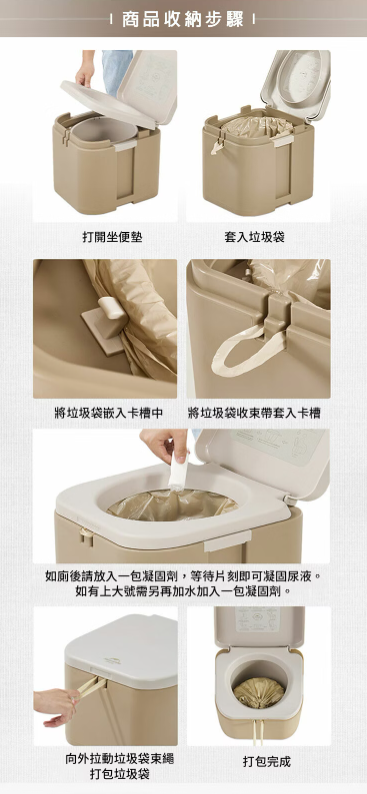 商品收納步驟

打開坐便墊

套入垃圾袋

將垃圾袋嵌入卡槽中

將垃圾袋收束帶套入卡槽

如廁後請放入一包凝固劑，等待片刻即可凝固尿液。
如有上大號需另再加水加入一包凝固劑。

向外拉動垃圾袋束繩
打包垃圾袋

打包完成