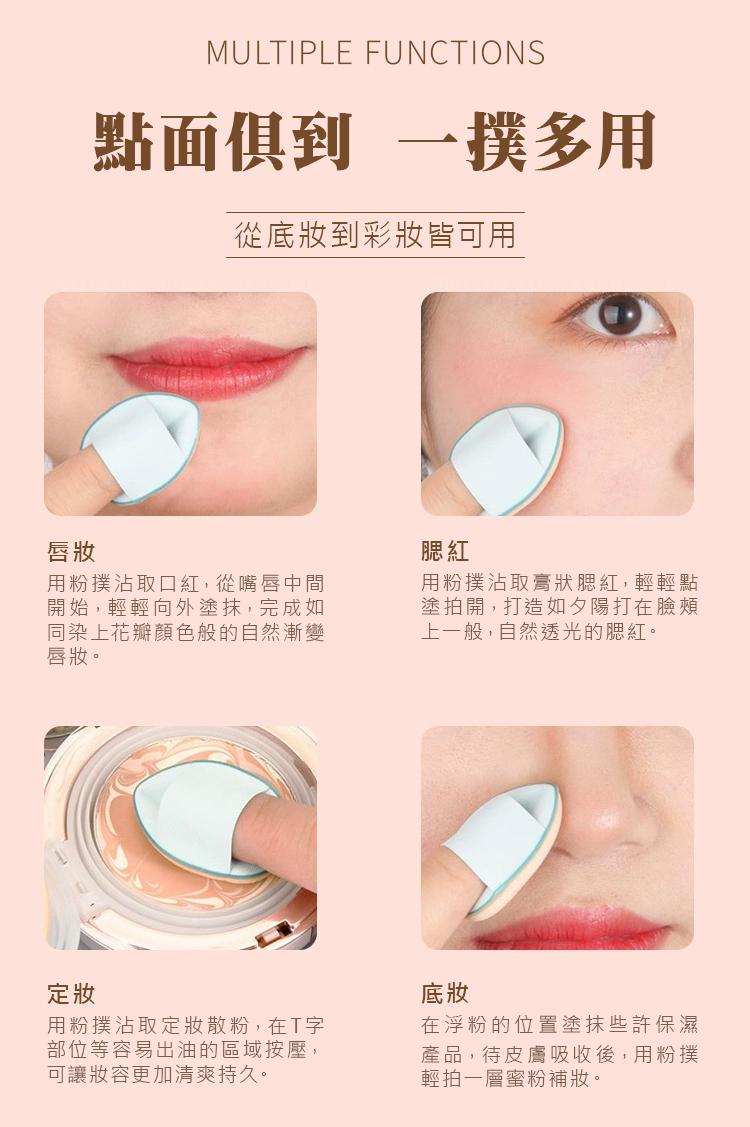 MULTIPLE FUNCTIONS

點面俱到 一撲多用

從底妝到彩妝皆可用

唇妝

用粉撲沾取口紅，從嘴唇中間開始，輕輕向外塗抹，完成如同染上花瓣顏色般的自然漸變唇妝。

腮紅

用粉撲沾取膏狀腮紅，輕輕點塗拍開，打造如夕陽打在臉頰上一般，自然透光的腮紅。

定妝

用粉撲沾取定妝散粉，在T字部位等容易出油的區域按壓，可讓妝容更加清爽持久。

底妝

在浮粉的位置塗抹些許保濕產品，待皮膚吸收後，用粉撲輕拍一層蜜粉補妝。