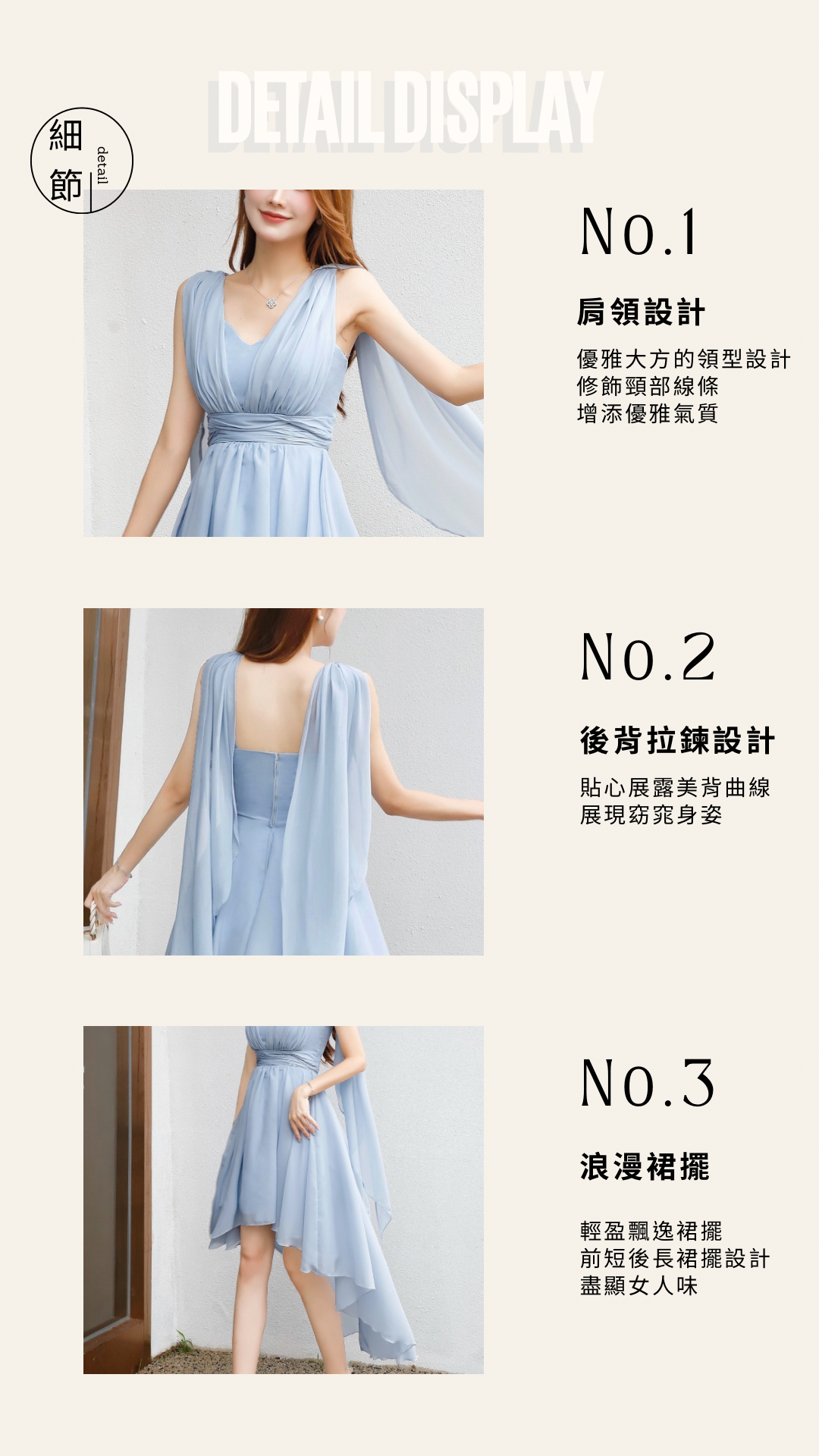 DETAIL DISPLAY

細節 detail

No.1

肩領設計

優雅大方的領型設計
修飾頸部線條
增添優雅氣質

No.2

後背拉鍊設計

貼心展露美背曲線
展現窈窕身姿

No.3

浪漫裙擺

輕盈飄逸裙擺
前短後長裙擺設計
盡顯女人味