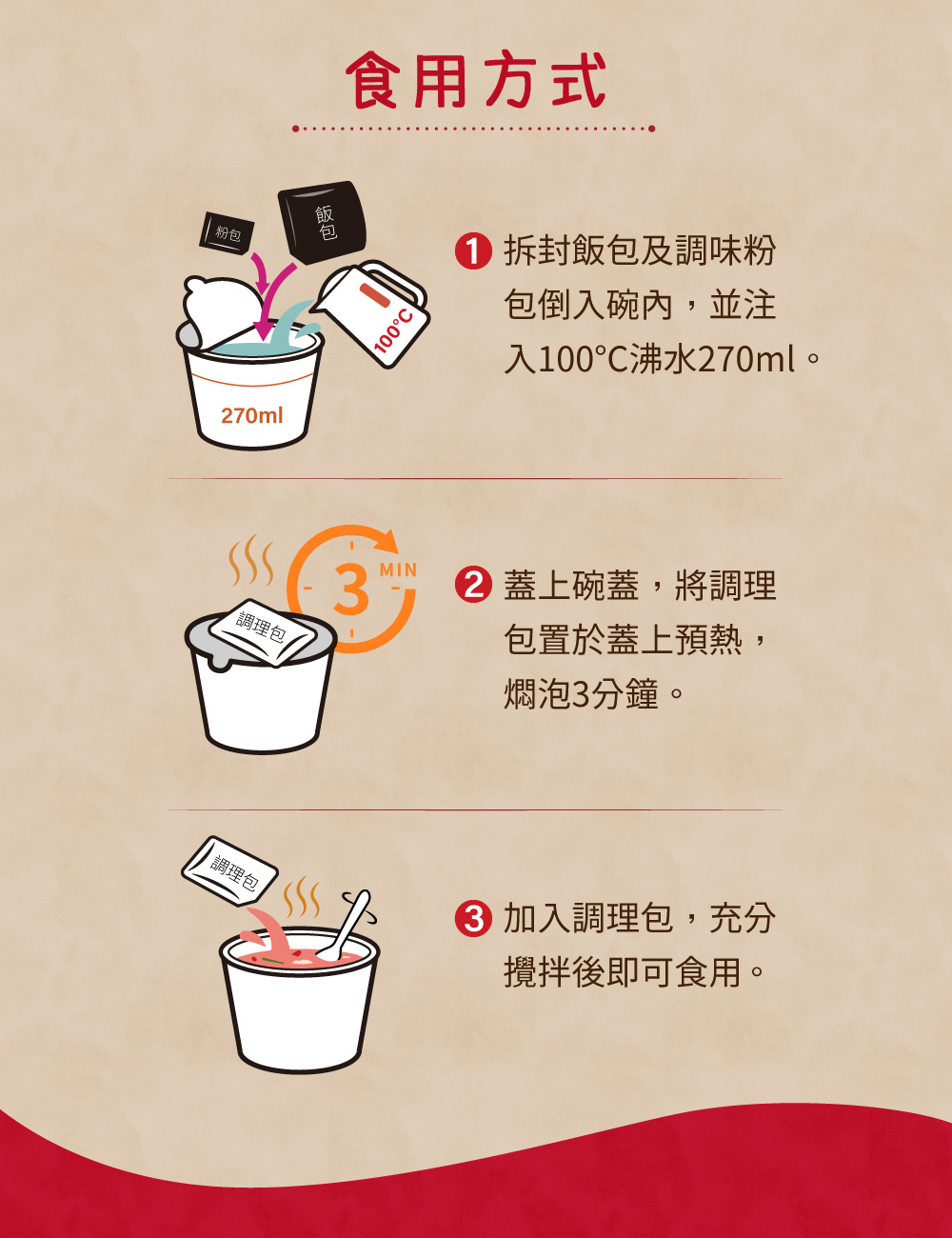 食用方式

粉包

飯包

100°C

270ml

1 拆封飯包及調味粉包倒入碗內，並注入100°C沸水270ml。

3 MIN

調理包

2 蓋上碗蓋，將調理包置於蓋上預熱，燜泡3分鐘。

調理包

3 加入調理包，充分攪拌後即可食用。