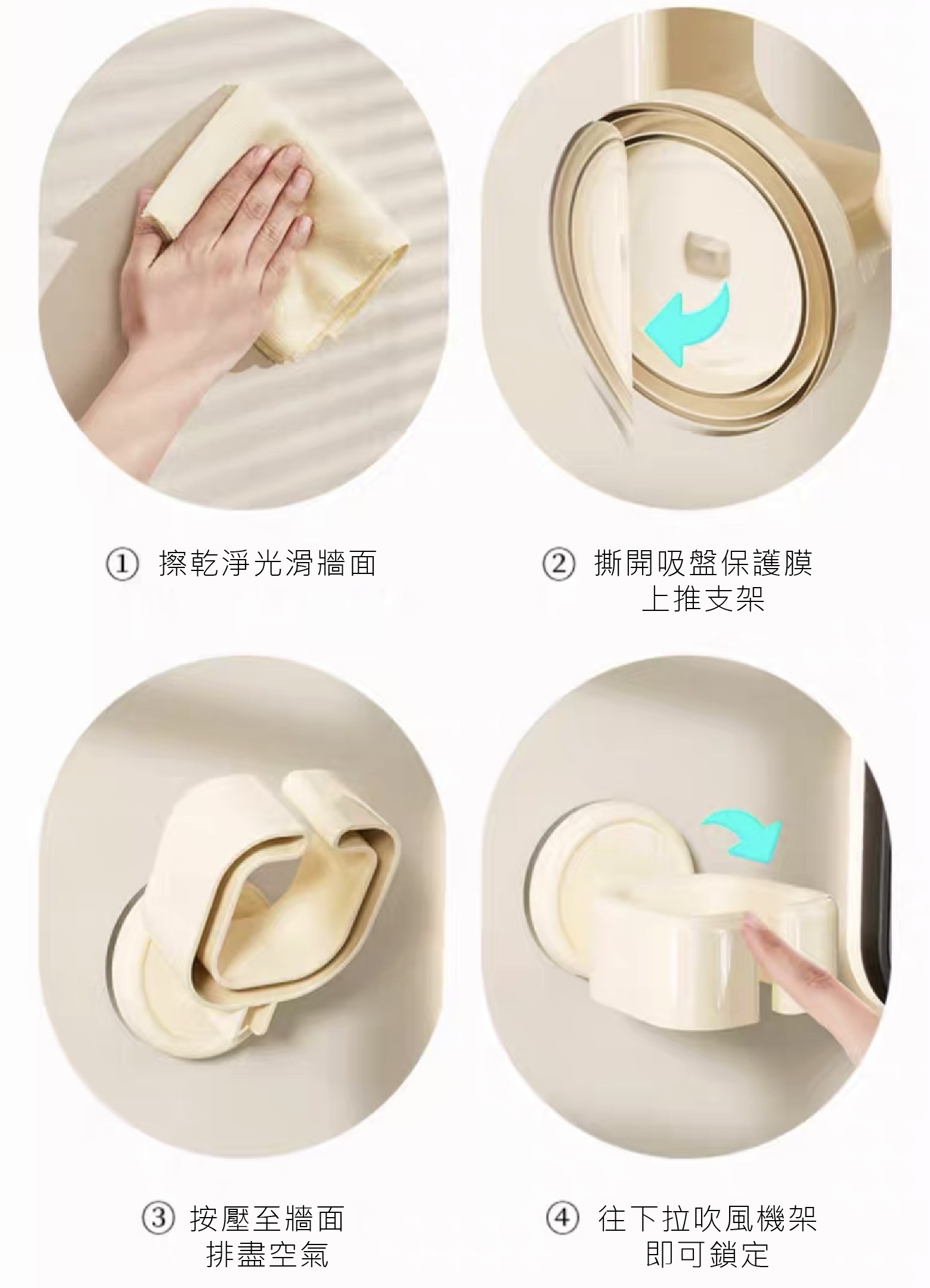 ① 擦乾淨光滑牆面

② 撕開吸盤保護膜
上推支架

③ 按壓至牆面
排盡空氣

④ 往下拉吹風機架
即可鎖定