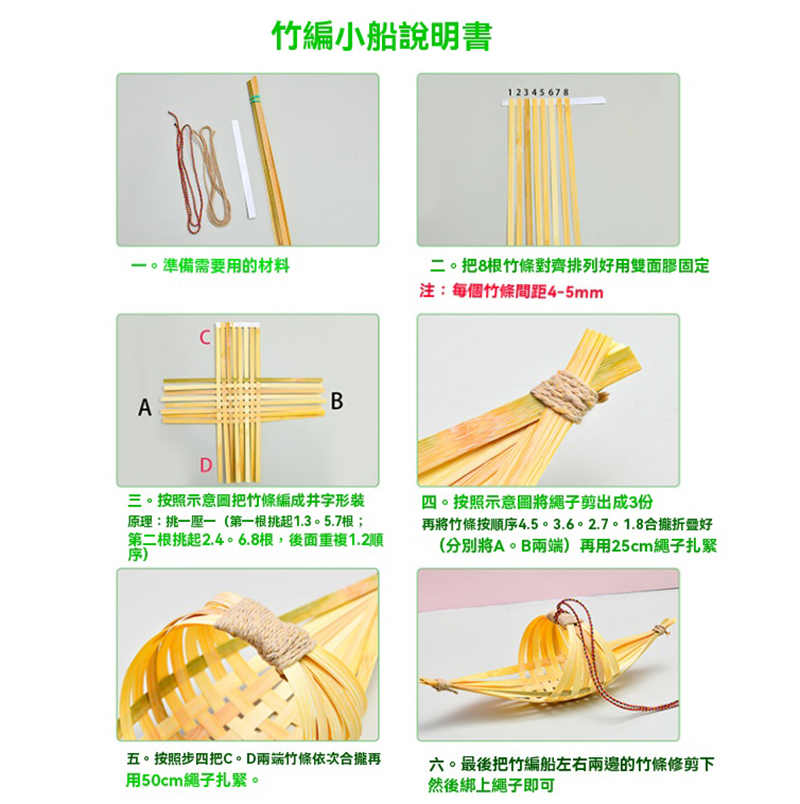 竹編小船說明書

一。準備需要用的材料

1 2 3 4 5 6 7 8

二。把8根竹條對齊排列好用雙面膠固定
注：每個竹條間距4-5mm

C
A
B
D

三。按照示意圖把竹條編成井字形裝
原理：挑一壓一（第一根挑起1.3。5.7根；第二根挑起2.4。6.8根，後面重複1.2順序）

四。按照示意圖將繩子剪出成3份
再將竹條按順序4.5。3.6。2.7。1.8合攏折疊好（分別將A。B兩端）再用25cm繩子扎緊

五。按照步四把C。D兩端竹條依次合攏再用50cm繩子扎緊。

六。最後把竹編船左右兩邊的竹條修剪下然後綁上繩子即可