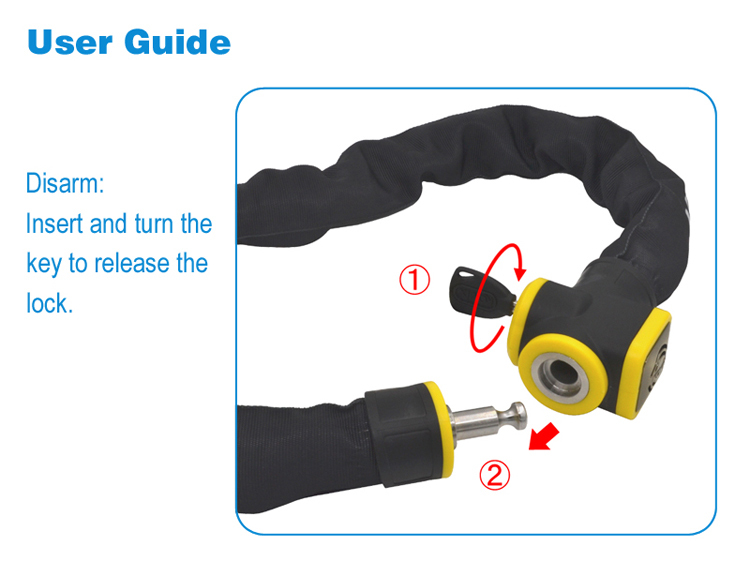 User Guide

Disarm:
Insert and turn the key to release the lock.

①

②