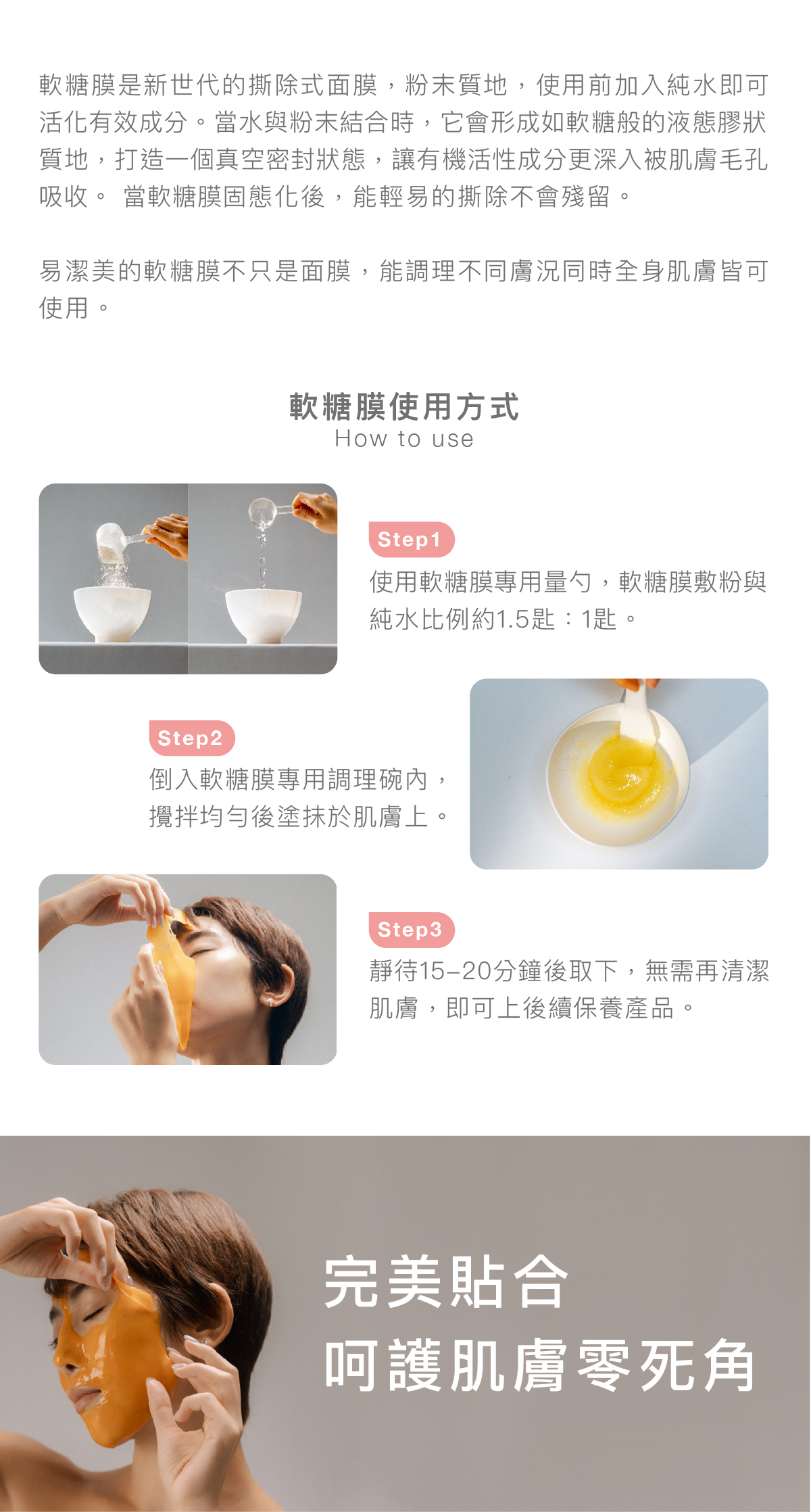 軟糖膜是新世代的撕除式面膜，粉末質地，使用前加入純水即可活化有效成分。當水與粉末結合時，它會形成如軟糖般的液態膠狀質地，打造一個真空密封狀態，讓有機活性成分更深入被肌膚毛孔吸收。 當軟糖膜固態化後，能輕易的撕除不會殘留。

易潔美的軟糖膜不只是面膜，能調理不同膚況同時全身肌膚皆可使用。

軟糖膜使用方式
How to use

Step1
使用軟糖膜專用量勺，軟糖膜敷粉與純水比例約1.5匙：1匙。

Step2
倒入軟糖膜專用調理碗內，攪拌均勻後塗抹於肌膚上。

Step3
靜待15–20分鐘後取下，無需再清潔肌膚，即可上後續保養產品。

完美貼合
呵護肌膚零死角