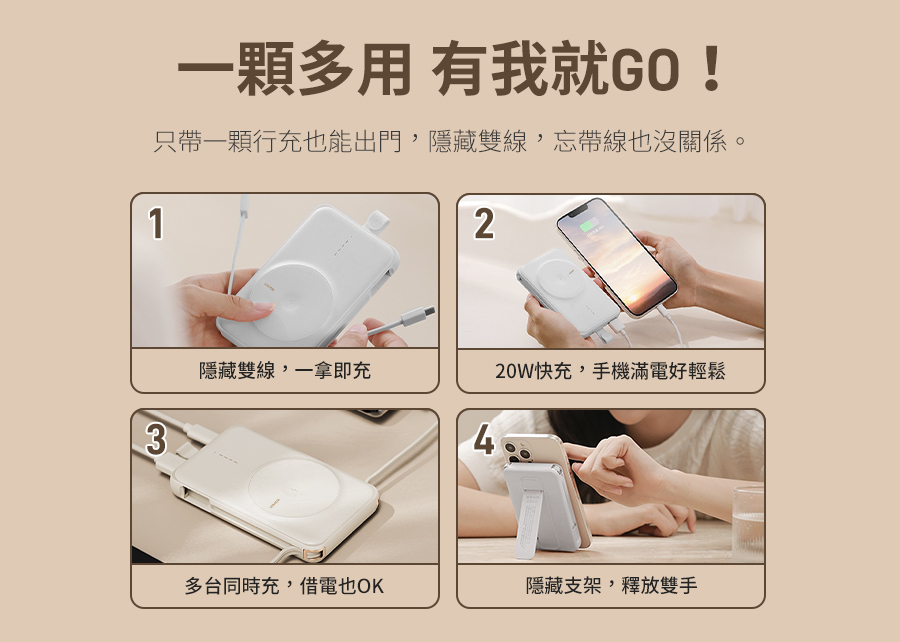 一顆多用 有我就GO！

只帶一顆行充也能出門，隱藏雙線，忘帶線也沒關係。

1

隱藏雙線，一拿即充

2

20W快充，手機滿電好輕鬆

3

多台同時充，借電也OK

4

隱藏支架，釋放雙手