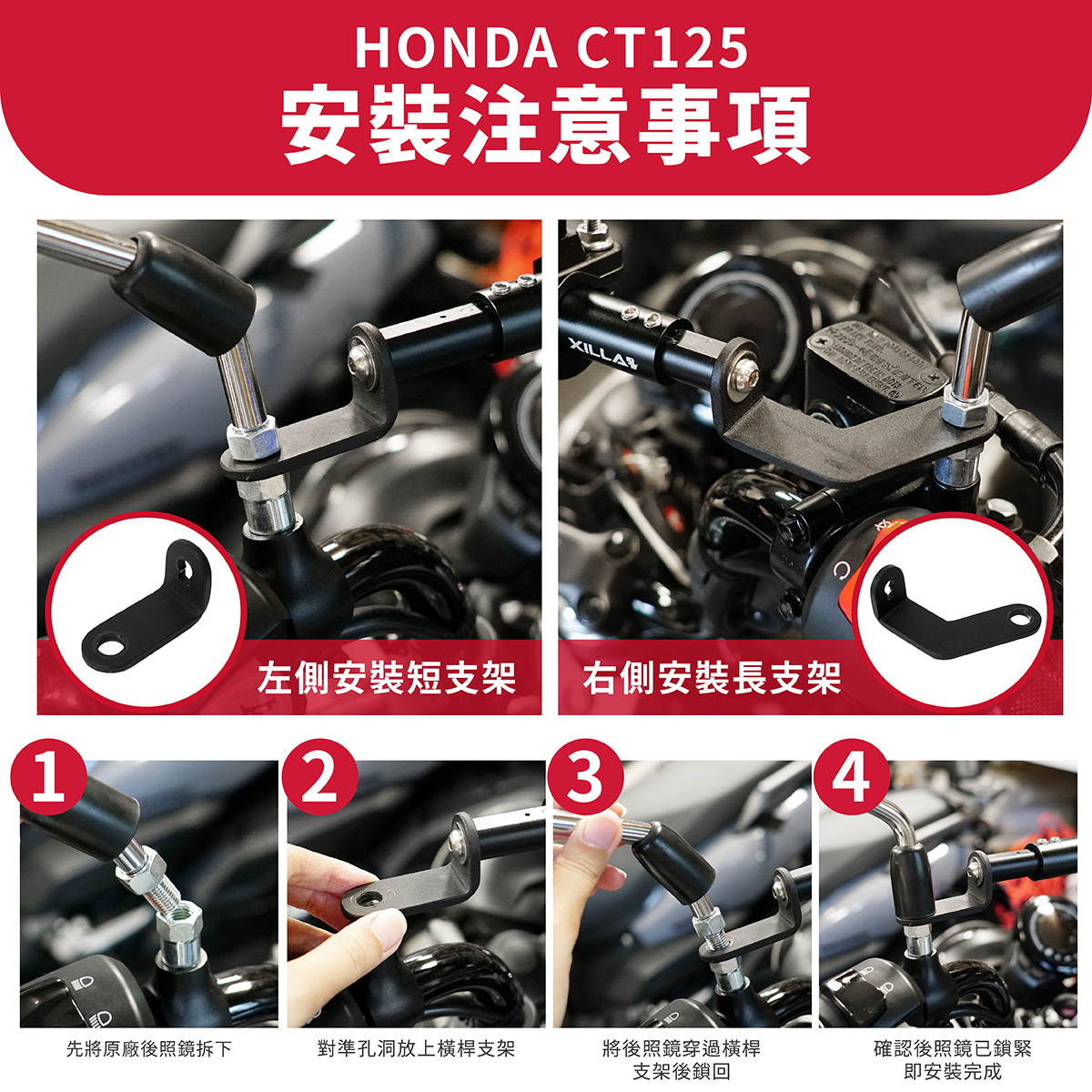 HONDA CT125
安裝注意事項

XILLA

左側安裝短支架

右側安裝長支架

1

先將原廠後照鏡拆下

2

對準孔洞放上橫桿支架

3

將後照鏡穿過橫桿支架後鎖回

4

確認後照鏡已鎖緊即安裝完成