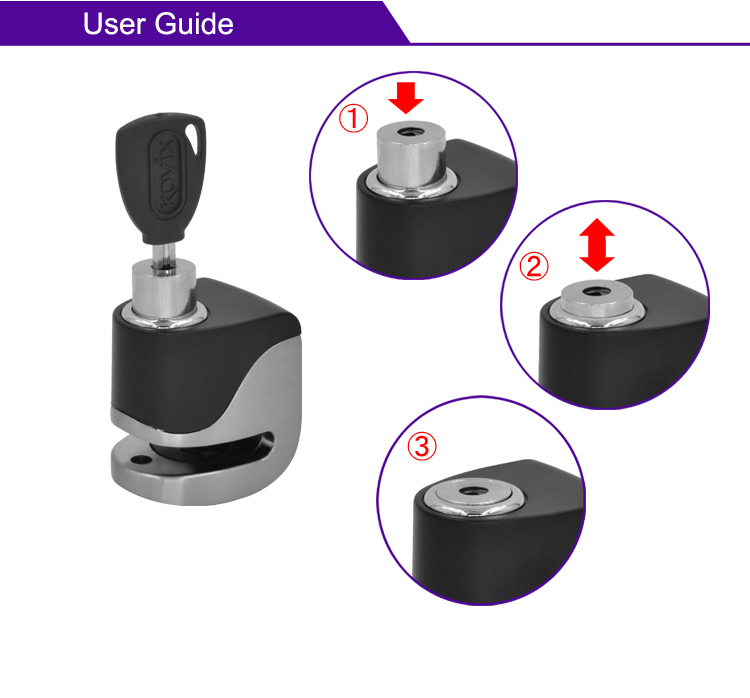 User Guide

kovix

①

②

③