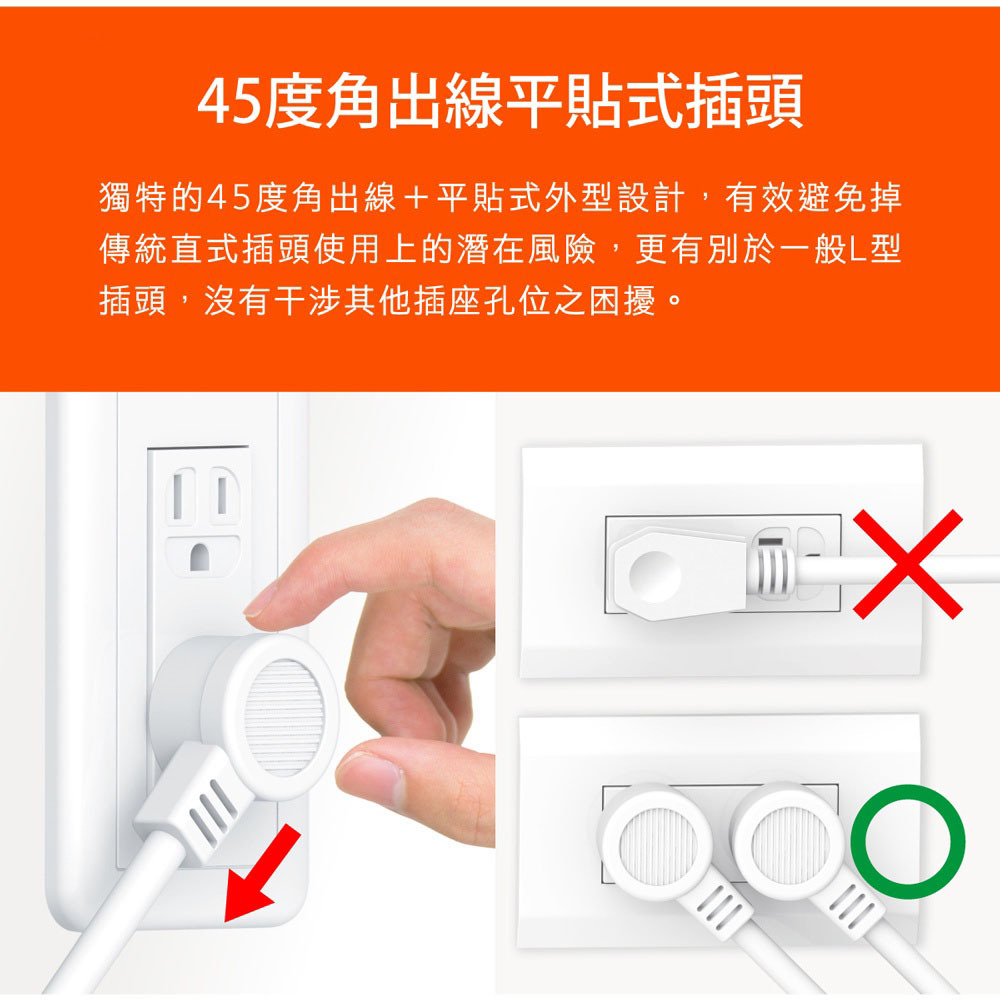 45度角出線平貼式插頭

獨特的45度角出線＋平貼式外型設計，有效避免掉傳統直式插頭使用上的潛在風險，更有別於一般L型插頭，沒有干涉其他插座孔位之困擾。