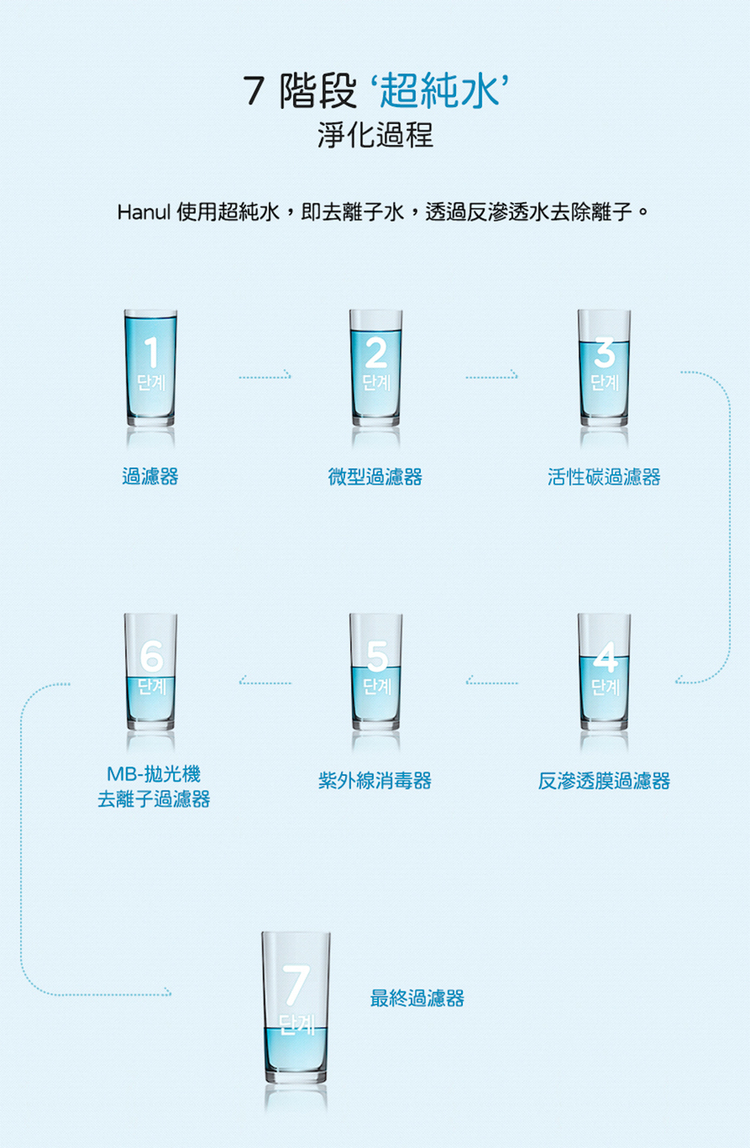 7 階段 ‘超純水’
淨化過程

Hanul 使用超純水，即去離子水，透過反滲透水去除離子。

1
단계
過濾器

2
단계
微型過濾器

3
단계
活性碳過濾器

4
단계
反滲透膜過濾器

5
단계
紫外線消毒器

6
단계
MB-拋光機
去離子過濾器

7
단계
最終過濾器