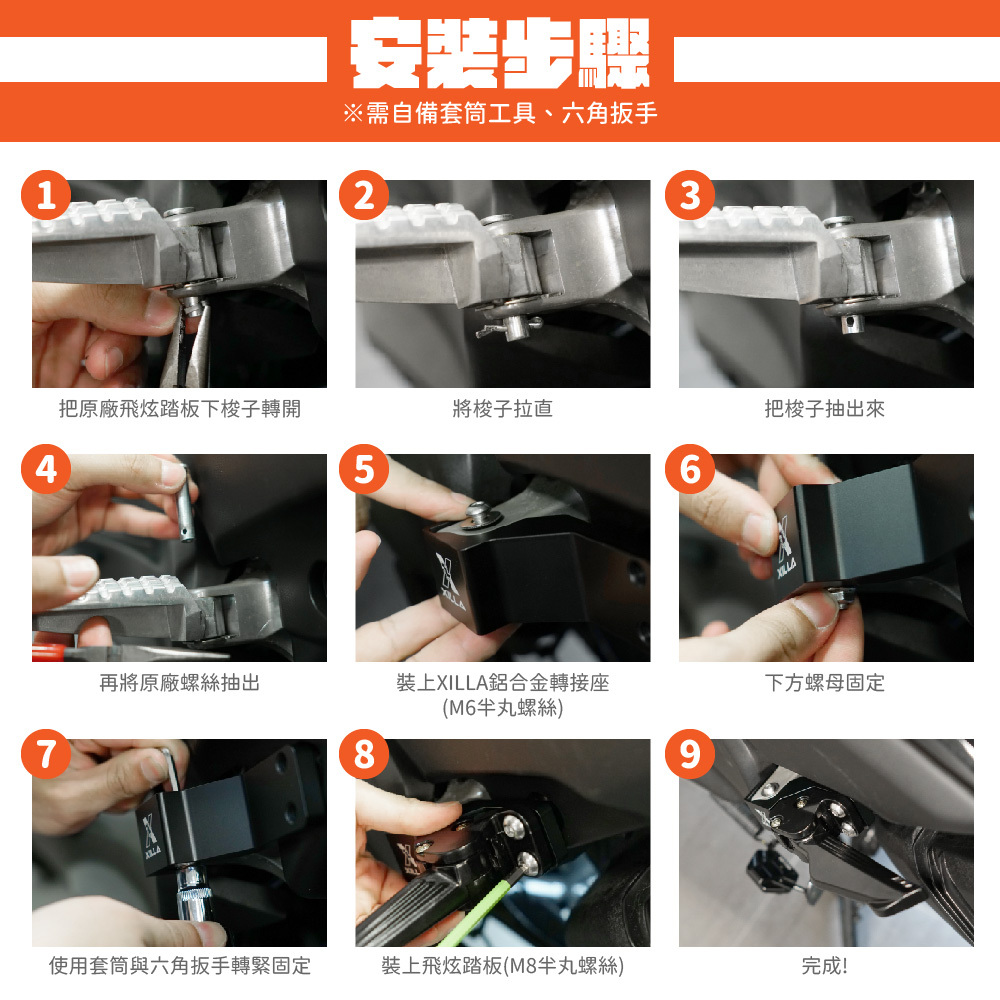 安裝步驟
※需自備套筒工具、六角扳手

1
把原廠飛炫踏板下梭子轉開

2
將梭子拉直

3
把梭子抽出來

4
再將原廠螺絲抽出

5
XILLA
裝上XILLA鋁合金轉接座
(M6半丸螺絲)

6
XILLA
下方螺母固定

7
XILLA
使用套筒與六角扳手轉緊固定

8
裝上飛炫踏板(M8半丸螺絲)

9
完成!