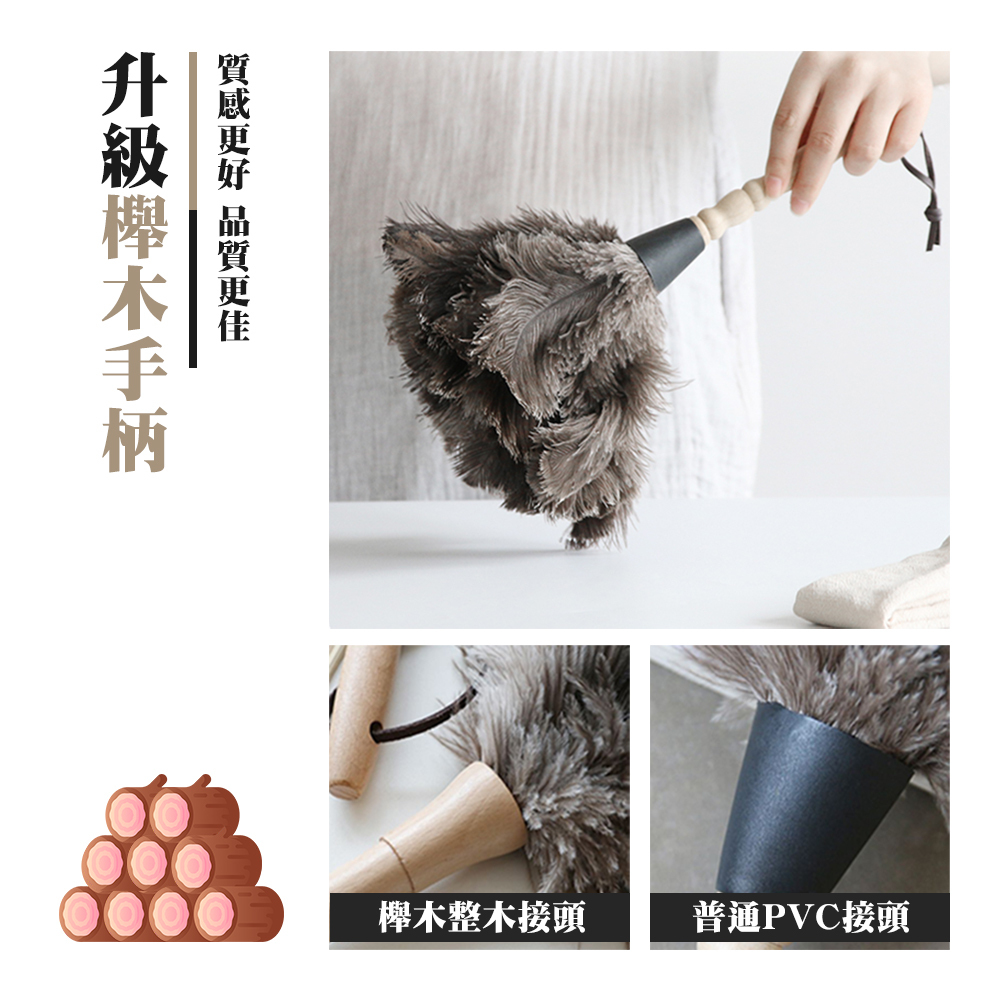 升級櫸木手柄

質感更好 品質更佳

櫸木整木接頭

普通PVC接頭