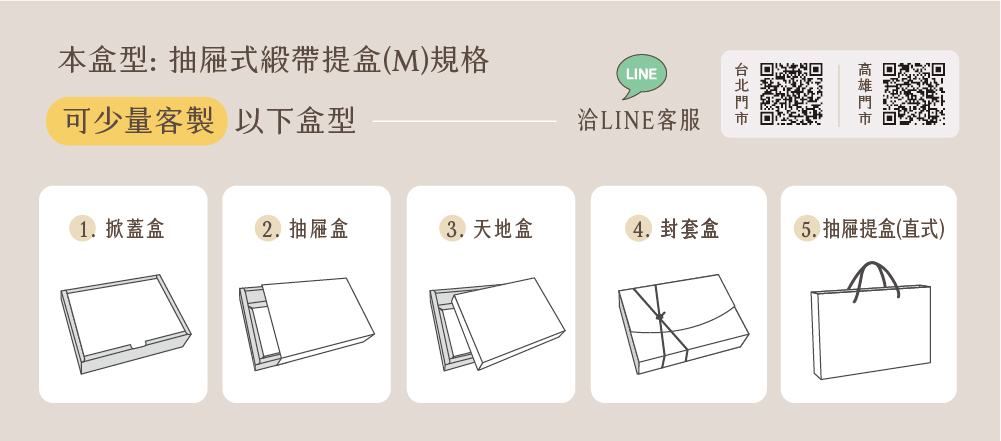 本盒型: 抽屜式緞帶提盒(M)規格

可少量客製 以下盒型

LINE

洽LINE客服

台北門市

高雄門市

1. 掀蓋盒

2. 抽屜盒

3. 天地盒

4. 封套盒

5. 抽屜提盒(直式)