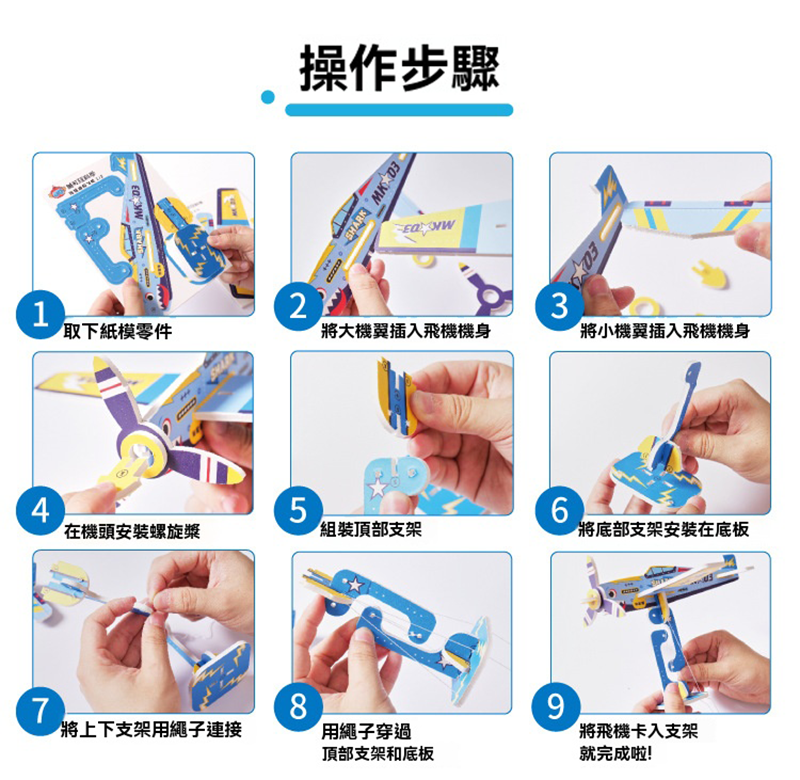 操作步驟

1 取下紙模零件

2 將大機翼插入飛機機身

3 將小機翼插入飛機機身

4 在機頭安裝螺旋槳

5 組裝頂部支架

6 將底部支架安裝在底板

7 將上下支架用繩子連接

8 用繩子穿過頂部支架和底板

9 將飛機卡入支架就完成啦!