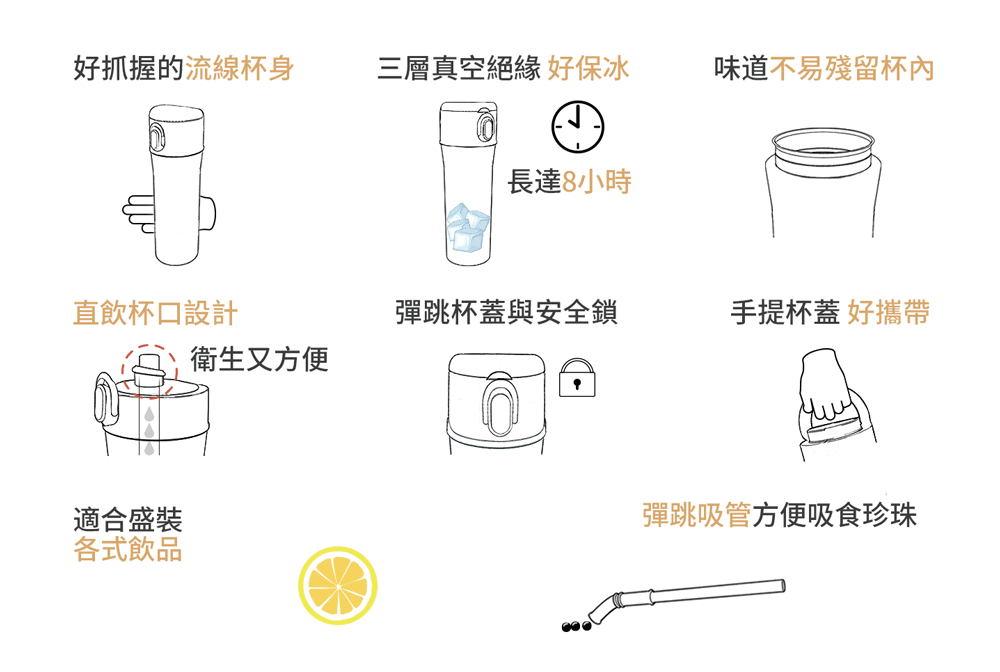 好抓握的流線杯身

三層真空絕緣 好保冰

長達8小時

味道不易殘留杯內

直飲杯口設計

衛生又方便

彈跳杯蓋與安全鎖

手提杯蓋 好攜帶

適合盛裝
各式飲品

彈跳吸管方便吸食珍珠