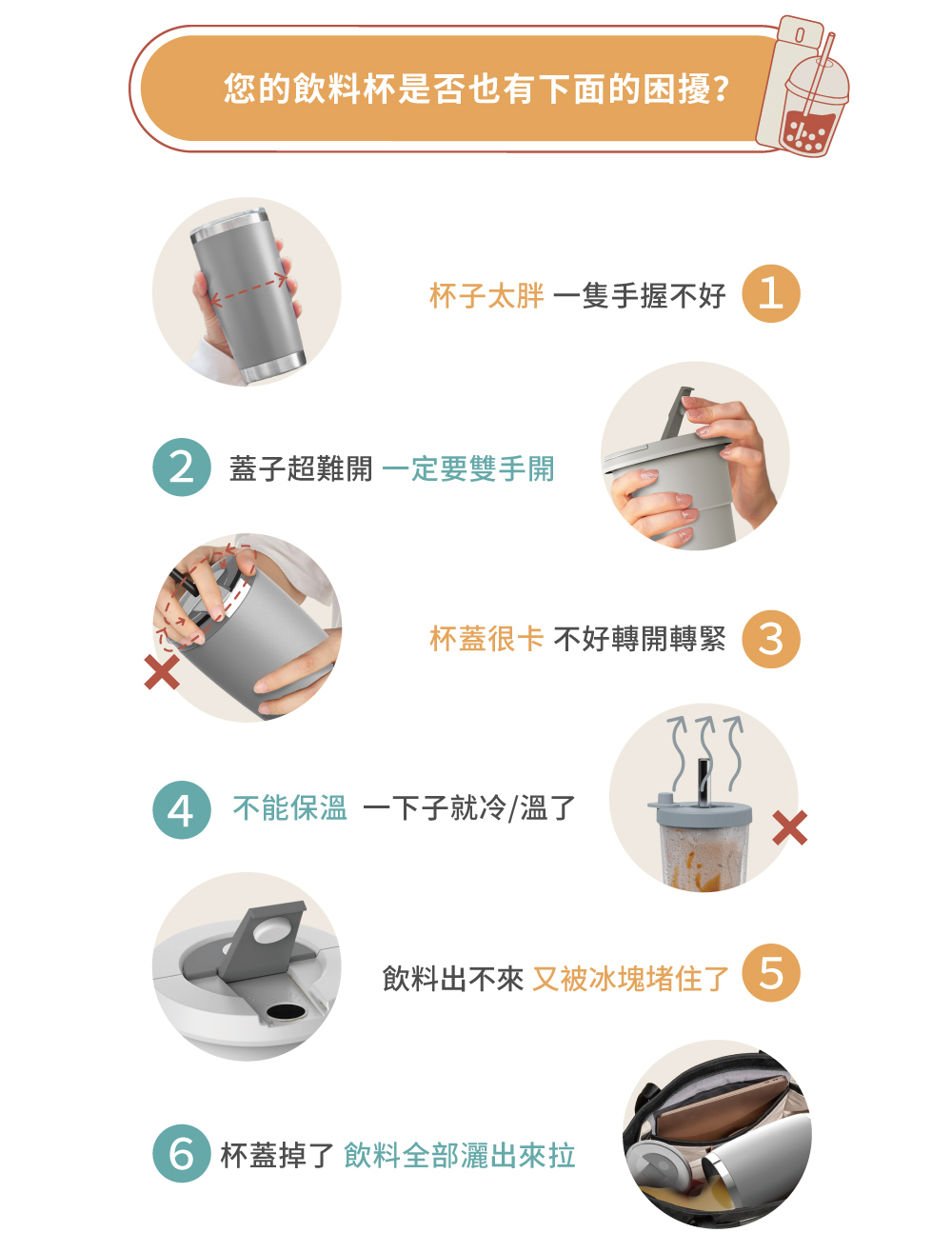 您的飲料杯是否也有下面的困擾?

杯子太胖 一隻手握不好 1

2 蓋子超難開 一定要雙手開

杯蓋很卡 不好轉開轉緊 3

4 不能保溫 一下子就冷/溫了

飲料出不來 又被冰塊堵住了 5

6 杯蓋掉了 飲料全部灑出來拉