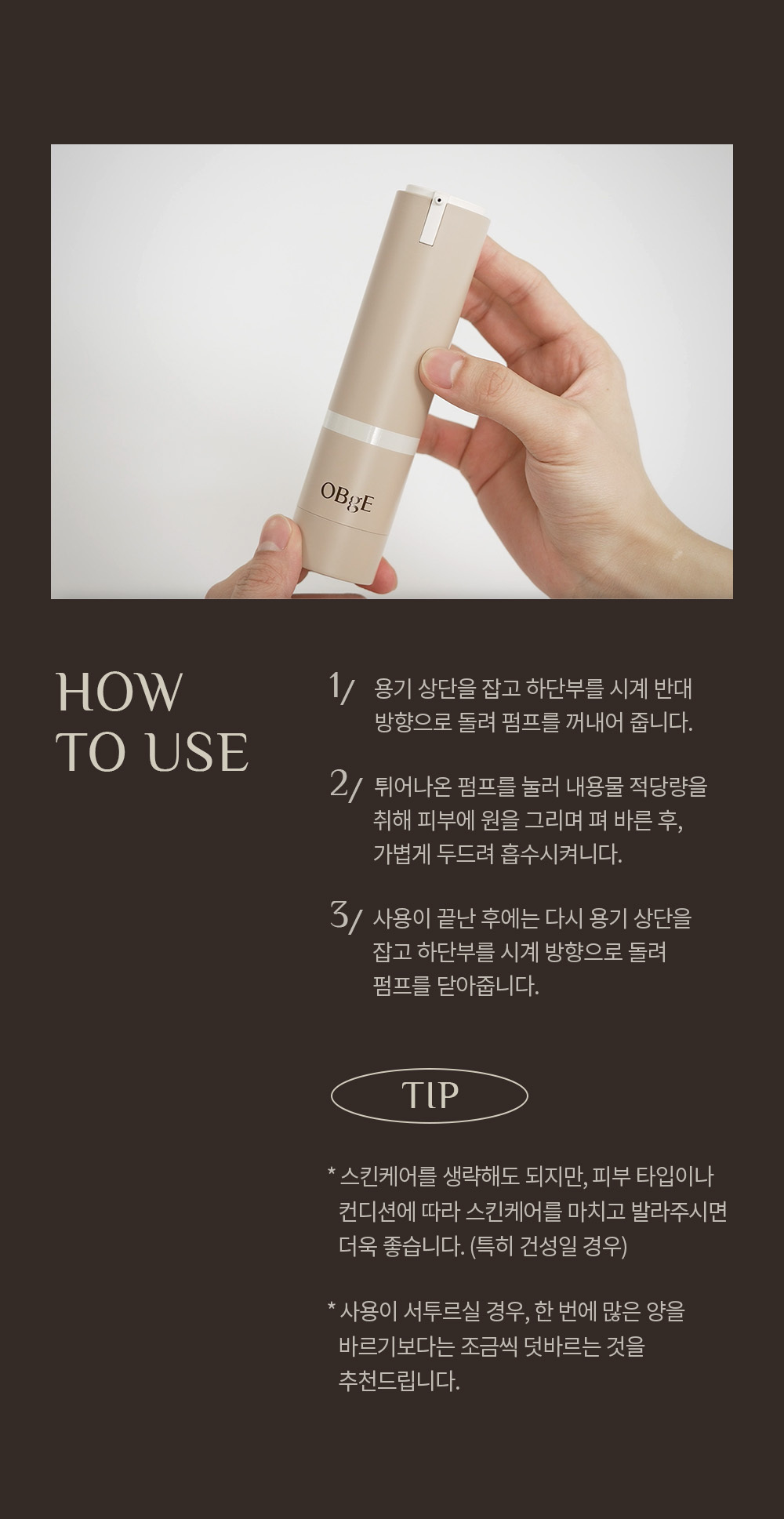 OBgE

HOW TO USE

1/ 용기 상단을 잡고 하단부를 시계 반대 방향으로 돌려 펌프를 꺼내어 줍니다.

2/ 튀어나온 펌프를 눌러 내용물 적당량을 취해 피부에 원을 그리며 펴 바른 후, 가볍게 두드려 흡수시켜니다.

3/ 사용이 끝난 후에는 다시 용기 상단을 잡고 하단부를 시계 방향으로 돌려 펌프를 닫아줍니다.

TIP

* 스킨케어를 생략해도 되지만, 피부 타입이나 컨디션에 따라 스킨케어를 마치고 발라주시면 더욱 좋습니다. (특히 건성일 경우)

* 사용이 서투르실 경우, 한 번에 많은 양을 바르기보다는 조금씩 덧바르는 것을 추천드립니다.