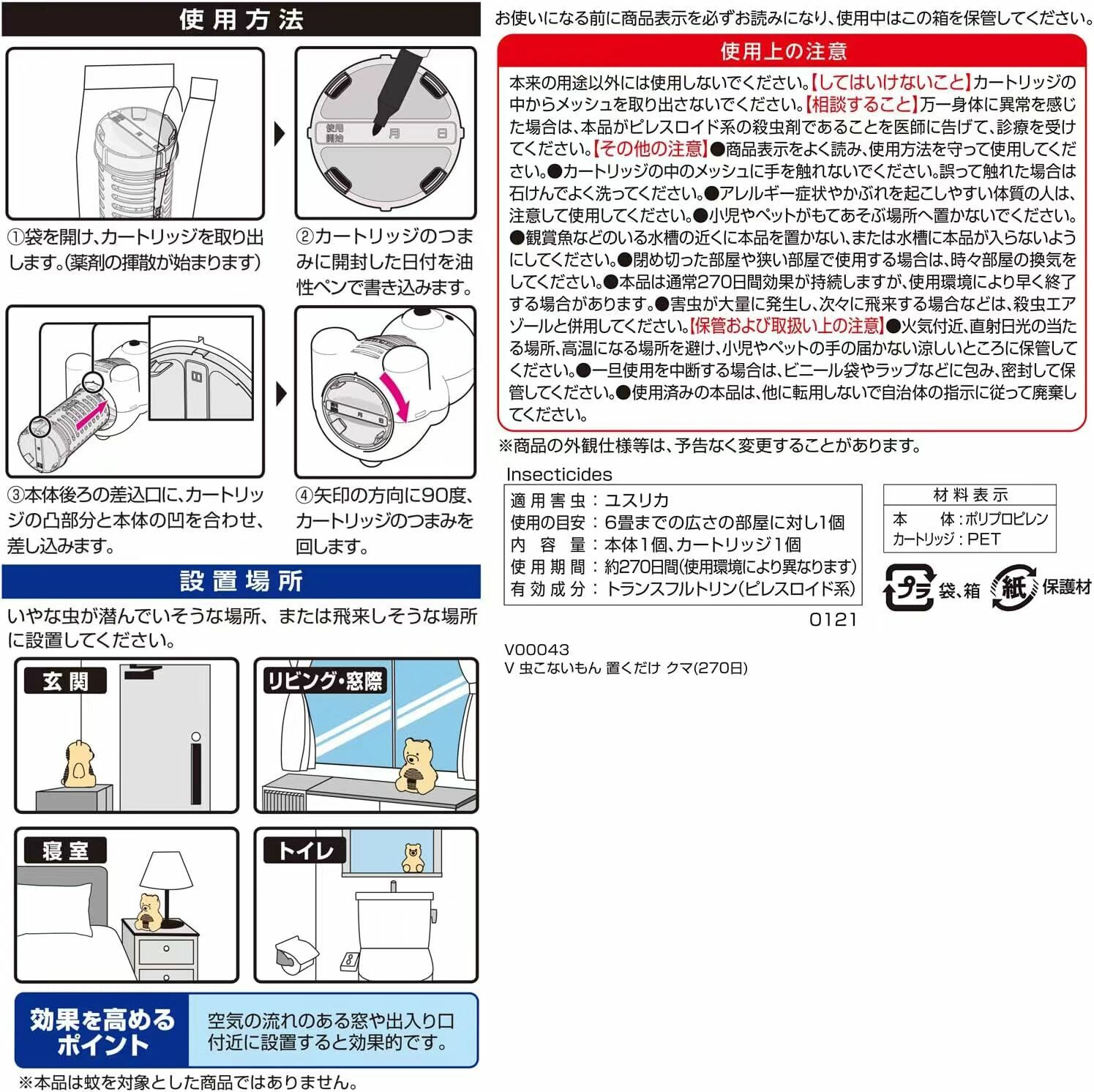 使用方法

使用開始 月 日

①袋を開け、カートリッジを取り出します。(薬剤の揮散が始まります)

②カートリッジのつまみに開封した日付を油性ペンで書き込みます。

③本体後ろの差込口に、カートリッジの凸部分と本体の凹を合わせ、差し込みます。

④矢印の方向に90度、カートリッジのつまみを回します。

設置場所

いやな虫が潜んでいそうな場所、または飛来しそうな場所に設置してください。

玄関

リビング・窓際

寝室

トイレ

効果を高めるポイント

空気の流れのある窓や出入り口付近に設置すると効果的です。

※本品は蚊を対象とした商品ではありません。

お使いになる前に商品表示を必ずお読みになり、使用中はこの箱を保管してください。

使用上の注意

本来の用途以外には使用しないでください。【してはいけないこと】カートリッジの中からメッシュを取り出さないでください。【相談すること】万一身体に異常を感じた場合は、本品がピレスロイド系の殺虫剤であることを医師に告げて、診療を受けてください。【その他の注意】●商品表示をよく読み、使用方法を守って使用してください。●カートリッジの中のメッシュに手を触れないでください。誤って触れた場合は石けんでよく洗ってください。●アレルギー症状やかぶれを起こしやすい体質の人は、注意して使用してください。●小児やペットがもてあそぶ場所へ置かないでください。●観賞魚などのいる水槽の近くに本品を置かない、または水槽に本品が入らないようにしてください。●閉め切った部屋や狭い部屋で使用する場合は、時々部屋の換気をしてください。●本品は通常270日間効果が持続しますが、使用環境により早く終了する場合があります。●害虫が大量に発生し、次々に飛来する場合などは、殺虫エアゾールと併用してください。【保管および取扱い上の注意】●火気付近、直射日光の当たる場所、高温になる場所を避け、小児やペットの手の届かない涼しいところに保管してください。●一旦使用を中断する場合は、ビニール袋やラップなどに包み、密封して保管してください。●使用済みの本品は、他に転用しないで自治体の指示に従って廃棄してください。

※商品の外観仕様等は、予告なく変更することがあります。

Insecticides

適用害虫：ユスリカ
使用の目安：6畳までの広さの部屋に対し1個
内容量：本体1個、カートリッジ1個
使用期間：約270日間(使用環境により異なります)
有効成分：トランスフルトリン(ピレスロイド系)

0121

材料表示
本体：ポリプロピレン
カートリッジ：PET

プラ 袋、箱 紙 保護材

V00043
V 虫こないもん 置くだけ クマ(270日)