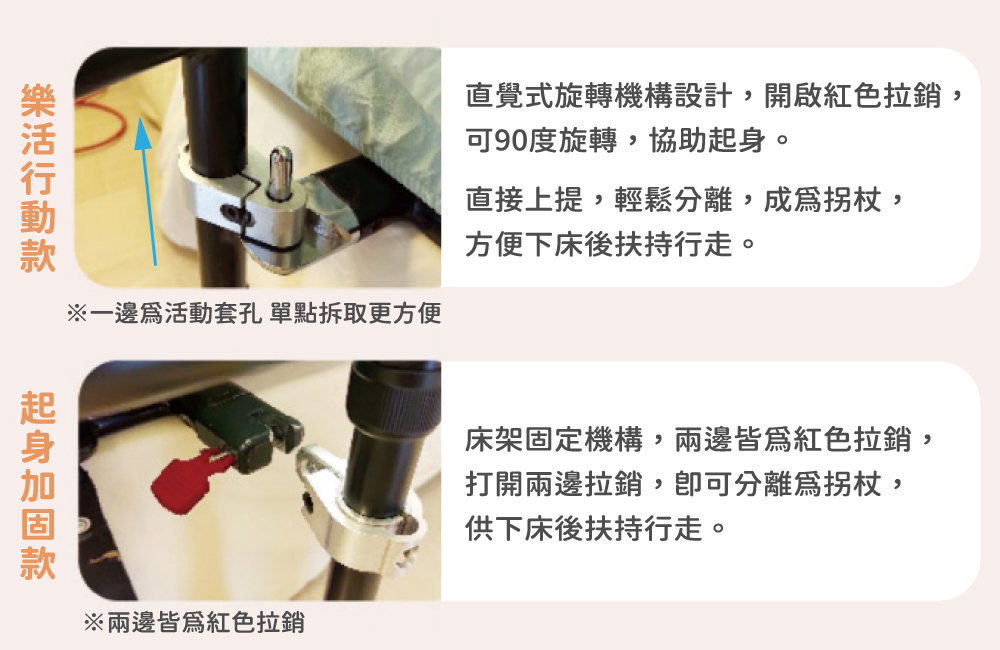 樂活行動款

直覺式旋轉機構設計，開啟紅色拉銷，可90度旋轉，協助起身。

直接上提，輕鬆分離，成爲拐杖，方便下床後扶持行走。

※一邊爲活動套孔 單點拆取更方便

起身加固款

床架固定機構，兩邊皆爲紅色拉銷，打開兩邊拉銷，即可分離爲拐杖，供下床後扶持行走。

※兩邊皆爲紅色拉銷