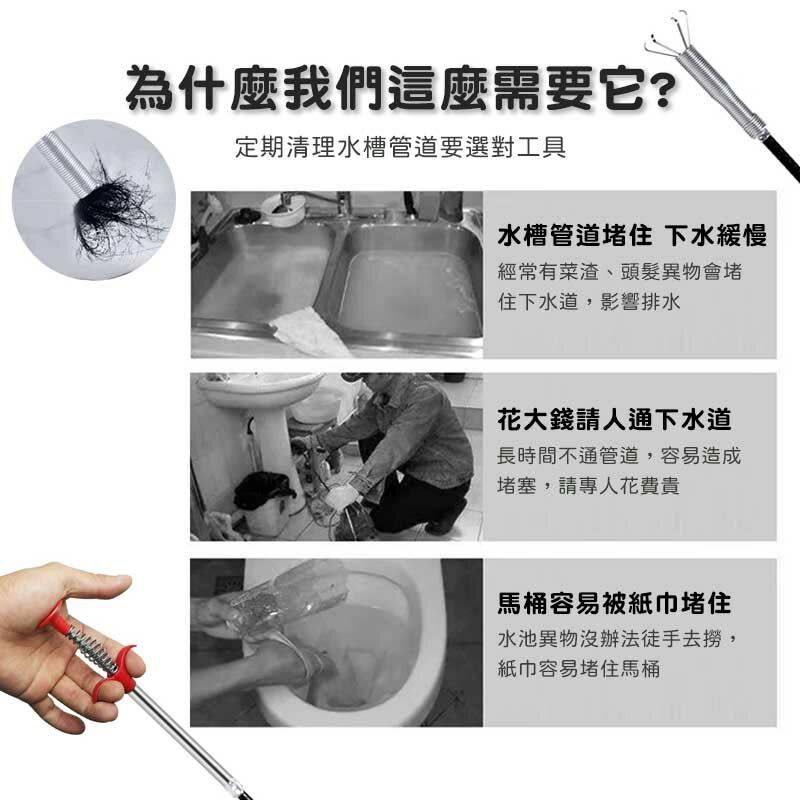 為什麼我們這麼需要它?

定期清理水槽管道要選對工具

水槽管道堵住 下水緩慢

經常有菜渣、頭髮異物會堵住下水道，影響排水

花大錢請人通下水道

長時間不通管道，容易造成堵塞，請專人花費貴

馬桶容易被紙巾堵住

水池異物沒辦法徒手去撈，紙巾容易堵住馬桶