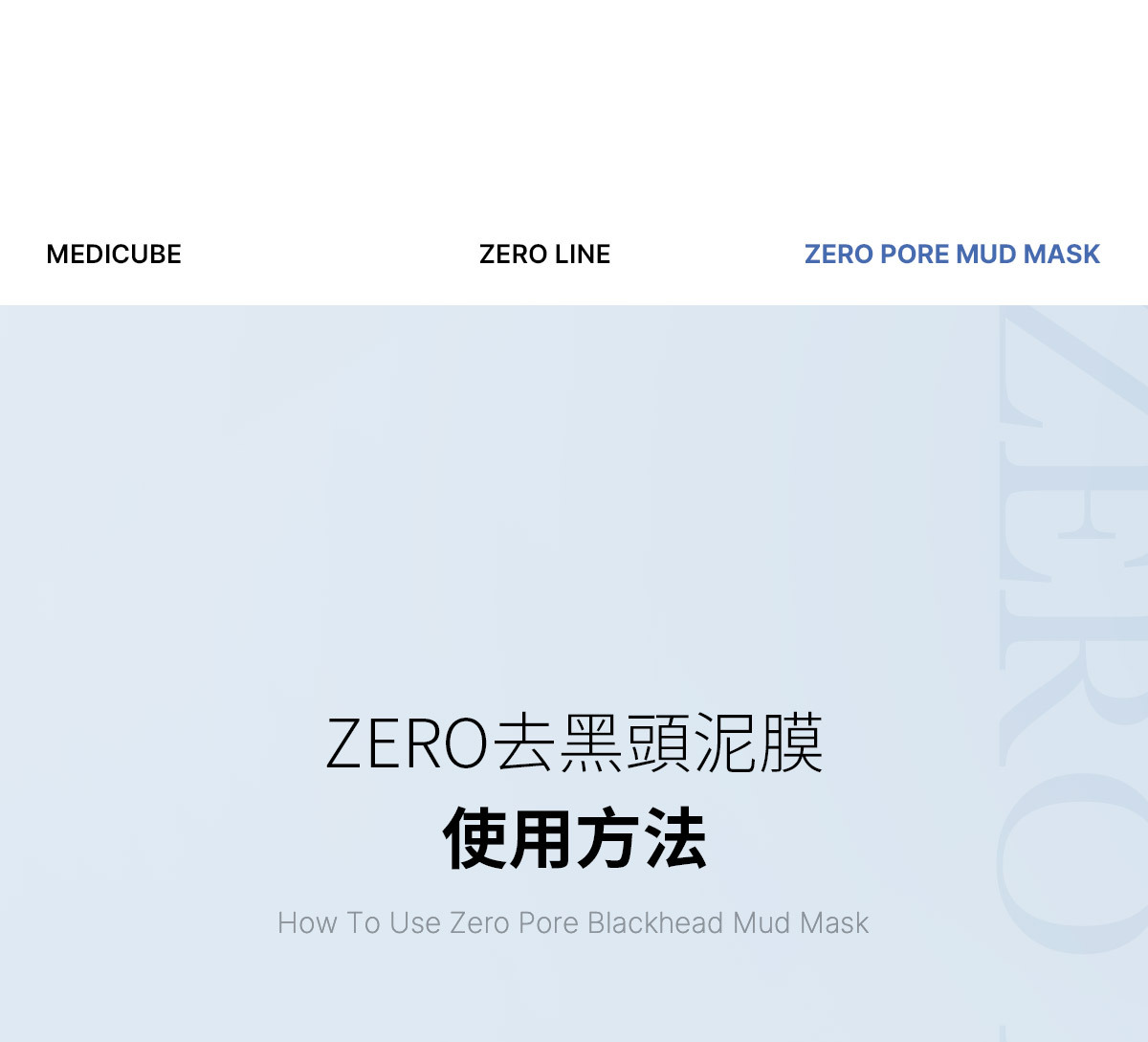 MEDICUBE

ZERO LINE

ZERO PORE MUD MASK

ZERO去黑頭泥膜
使用方法

How To Use Zero Pore Blackhead Mud Mask

ZERO