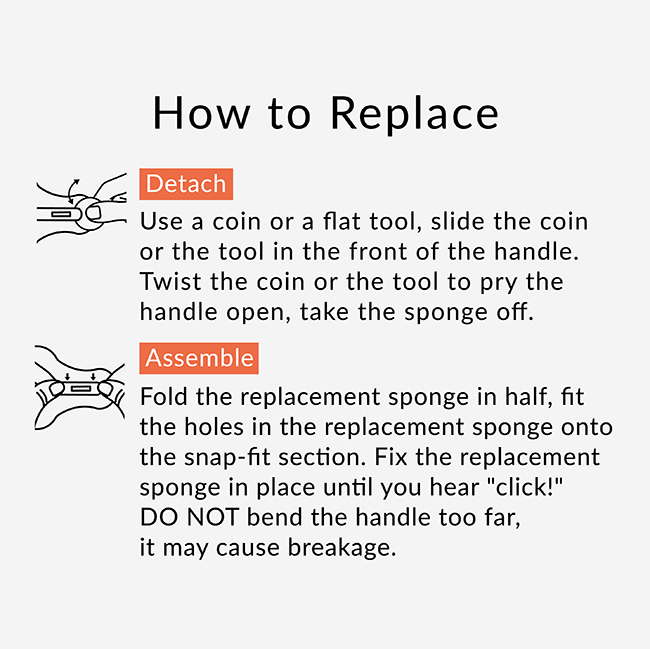 How to Replace

Detach

Use a coin or a flat tool, slide the coin or the tool in the front of the handle. Twist the coin or the tool to pry the handle open, take the sponge off.

Assemble

Fold the replacement sponge in half, fit the holes in the replacement sponge onto the snap-fit section. Fix the replacement sponge in place until you hear "click!" DO NOT bend the handle too far, it may cause breakage.