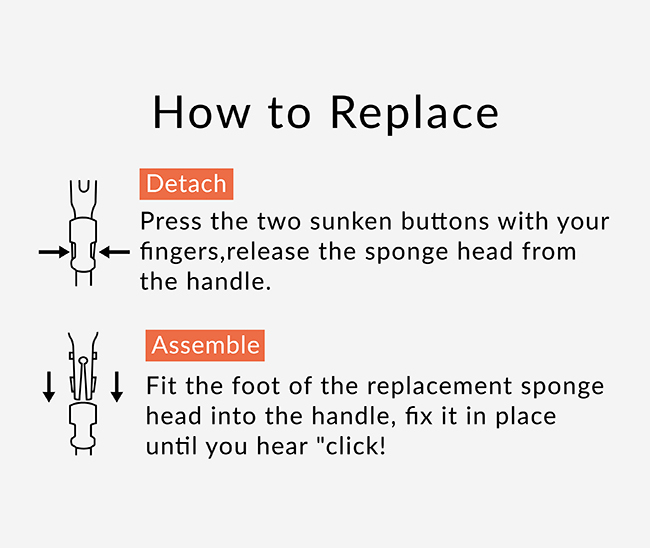 How to Replace

Detach

Press the two sunken buttons with your fingers,release the sponge head from the handle.

Assemble

Fit the foot of the replacement sponge head into the handle, fix it in place until you hear "click!