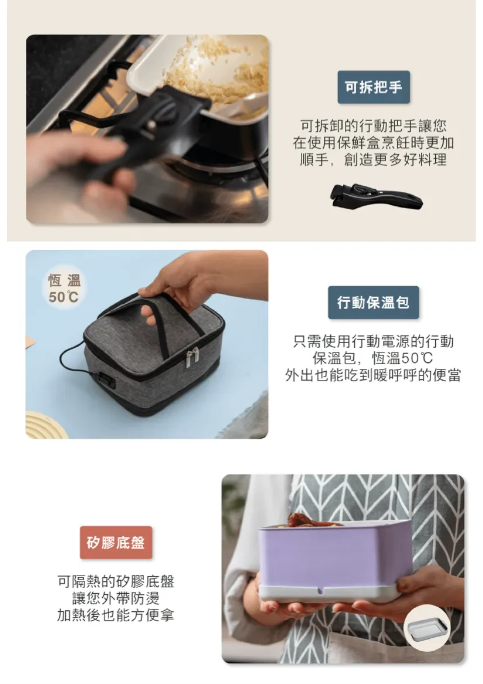 可拆把手

可拆卸的行動把手讓您在使用保鮮盒烹飪時更加順手，創造更多好料理

恆溫
50℃

行動保溫包

只需使用行動電源的行動保溫包，恆溫50℃
外出也能吃到暖呼呼的便當

矽膠底盤

可隔熱的矽膠底盤
讓您外帶防燙
加熱後也能方便拿