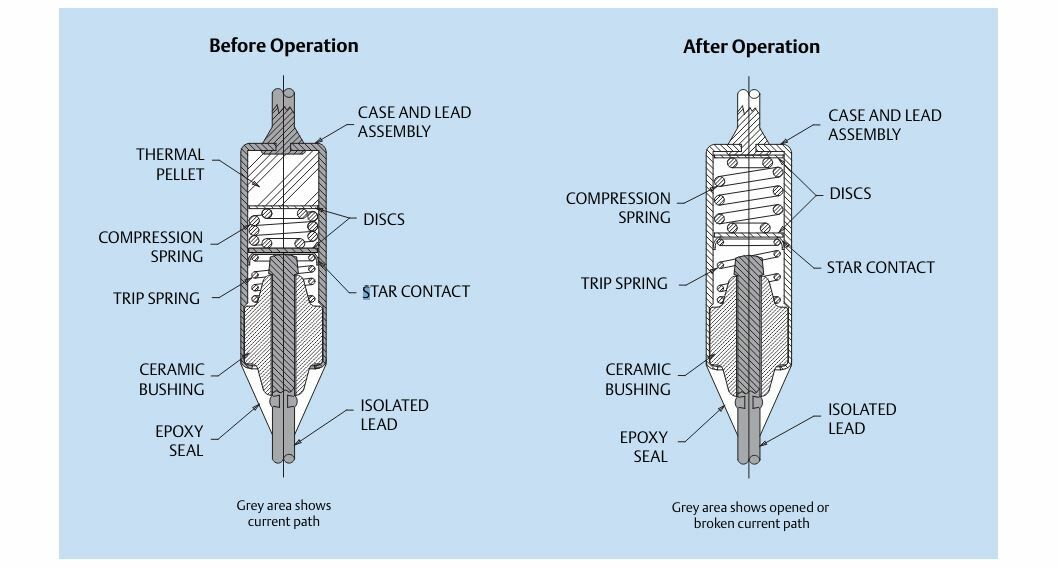 Before Operation

CASE AND LEAD ASSEMBLY

THERMAL PELLET

DISCS

COMPRESSION SPRING

TRIP SPRING

STAR CONTACT

CERAMIC BUSHING

ISOLATED LEAD

EPOXY SEAL

Grey area shows current path

After Operation

CASE AND LEAD ASSEMBLY

COMPRESSION SPRING

DISCS

STAR CONTACT

TRIP SPRING

CERAMIC BUSHING

ISOLATED LEAD

EPOXY SEAL

Grey area shows opened or broken current path