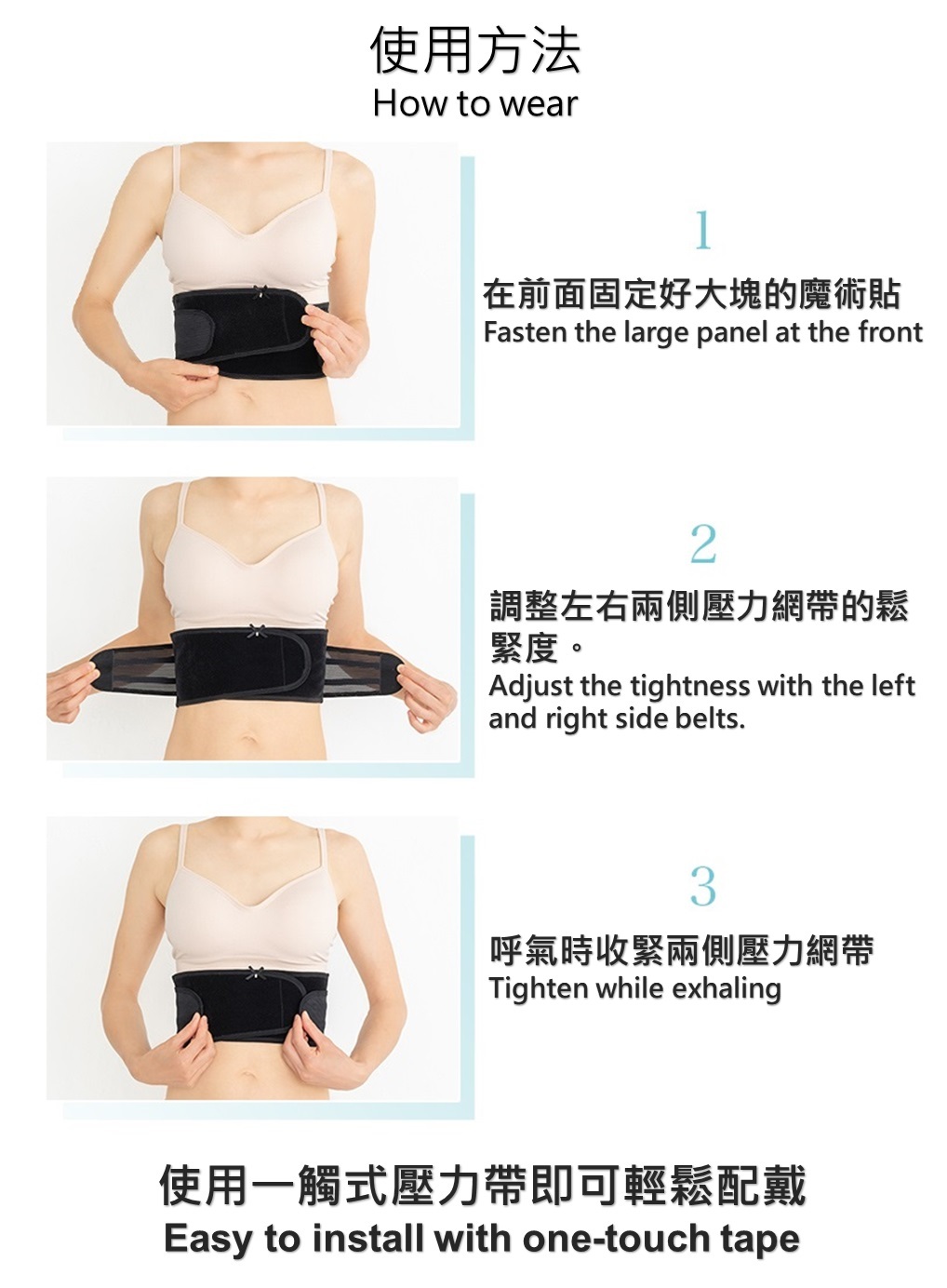 使用方法
How to wear

1

在前面固定好大塊的魔術貼
Fasten the large panel at the front

2

調整左右兩側壓力網帶的鬆緊度。
Adjust the tightness with the left and right side belts.

3

呼氣時收緊兩側壓力網帶
Tighten while exhaling

使用一觸式壓力帶即可輕鬆配戴
Easy to install with one-touch tape