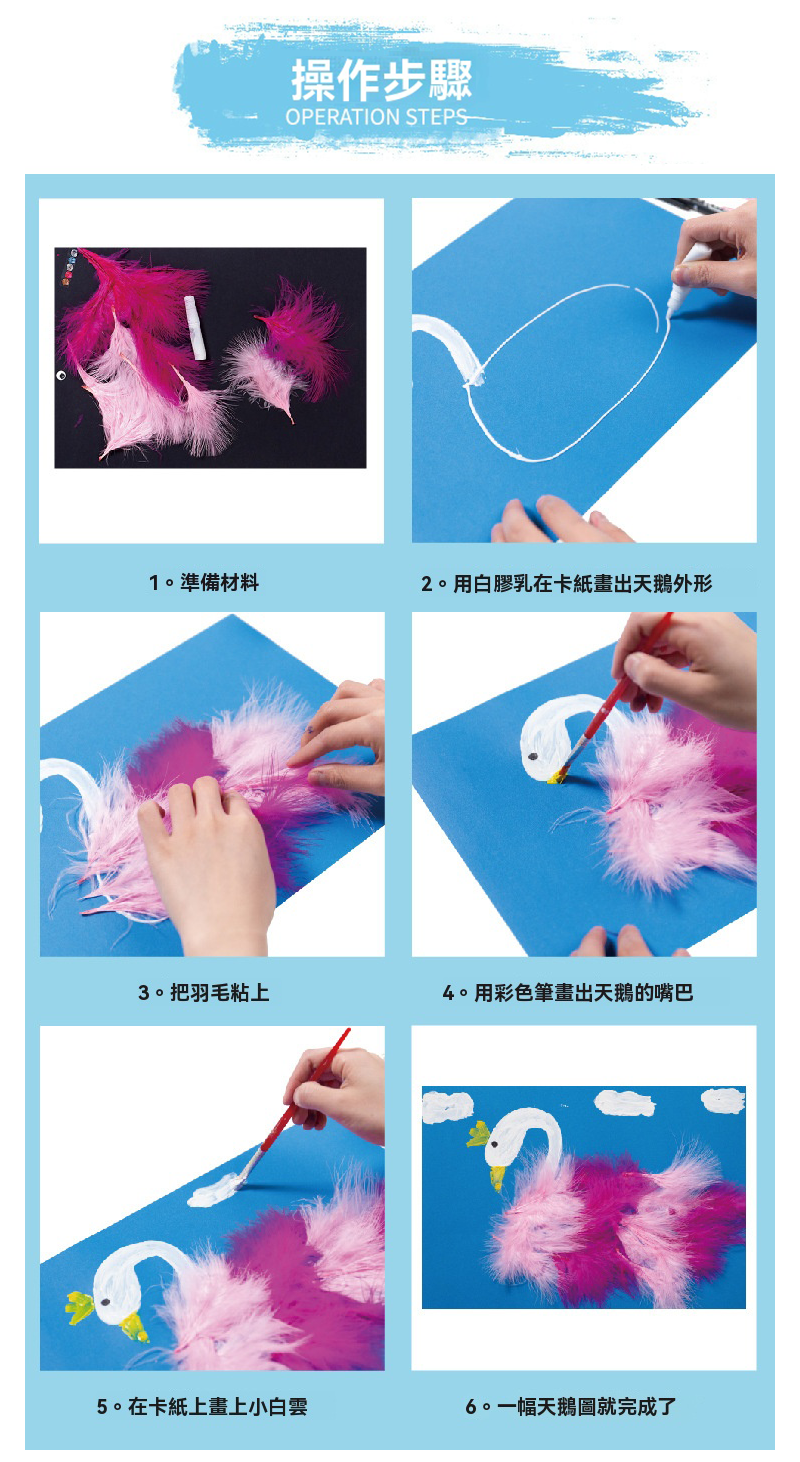 操作步驟
OPERATION STEPS

1。準備材料

2。用白膠乳在卡紙畫出天鵝外形

3。把羽毛粘上

4。用彩色筆畫出天鵝的嘴巴

5。在卡紙上畫上小白雲

6。一幅天鵝圖就完成了