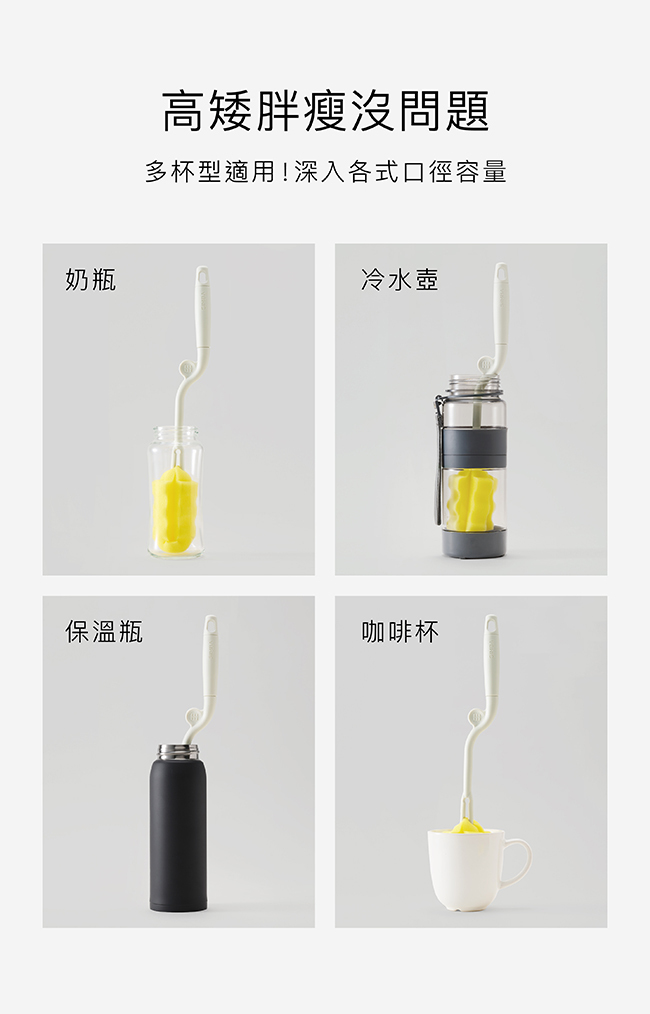 高矮胖瘦沒問題

多杯型適用!深入各式口徑容量

奶瓶

冷水壺

保溫瓶

咖啡杯