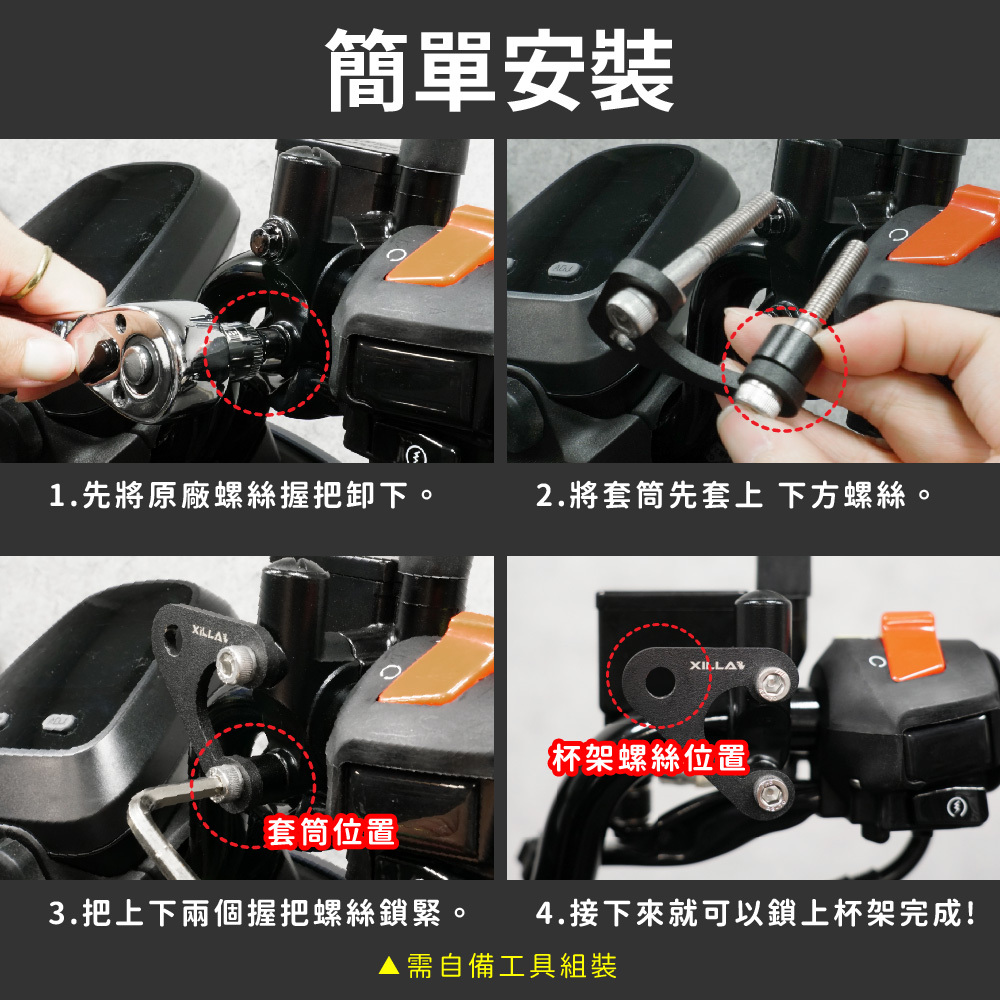 簡單安裝

1.先將原廠螺絲握把卸下。

2.將套筒先套上 下方螺絲。

XILLA

套筒位置

3.把上下兩個握把螺絲鎖緊。

XILLA

杯架螺絲位置

4.接下來就可以鎖上杯架完成!

▲需自備工具組裝