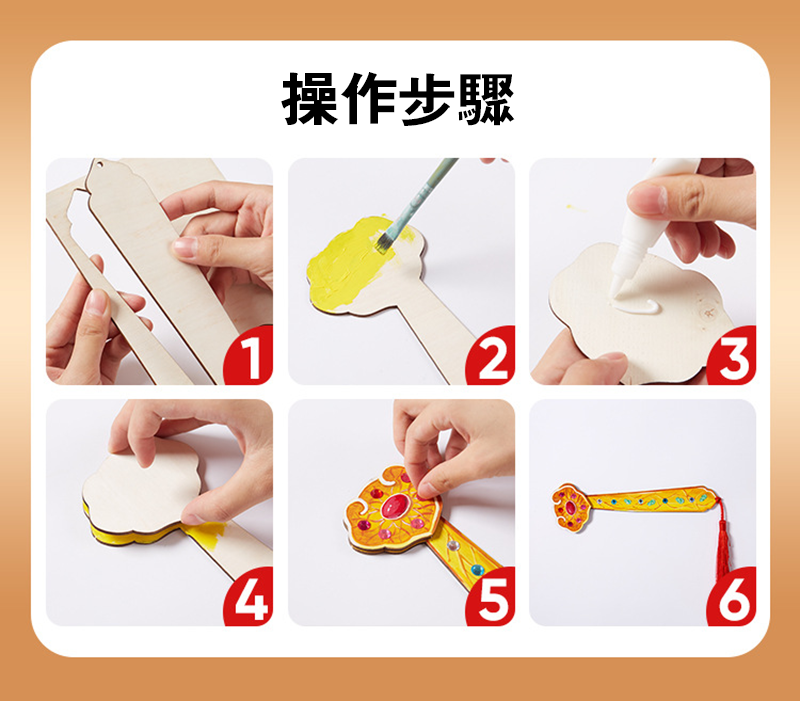 操作步驟

1

2

3

4

5

6