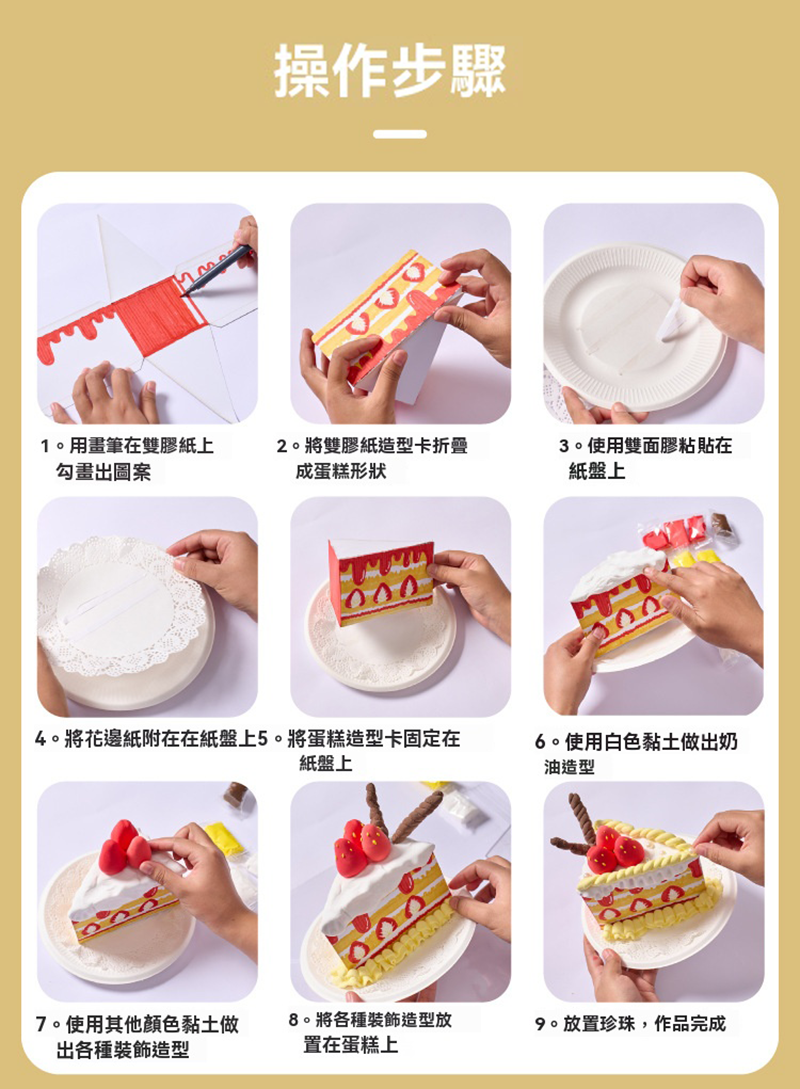 操作步驟

1。用畫筆在雙膠紙上勾畫出圖案

2。將雙膠紙造型卡折疊成蛋糕形狀

3。使用雙面膠粘貼在紙盤上

4。將花邊紙附在在紙盤上

5。將蛋糕造型卡固定在紙盤上

6。使用白色黏土做出奶油造型

7。使用其他顏色黏土做出各種裝飾造型

8。將各種裝飾造型放置在蛋糕上

9。放置珍珠，作品完成