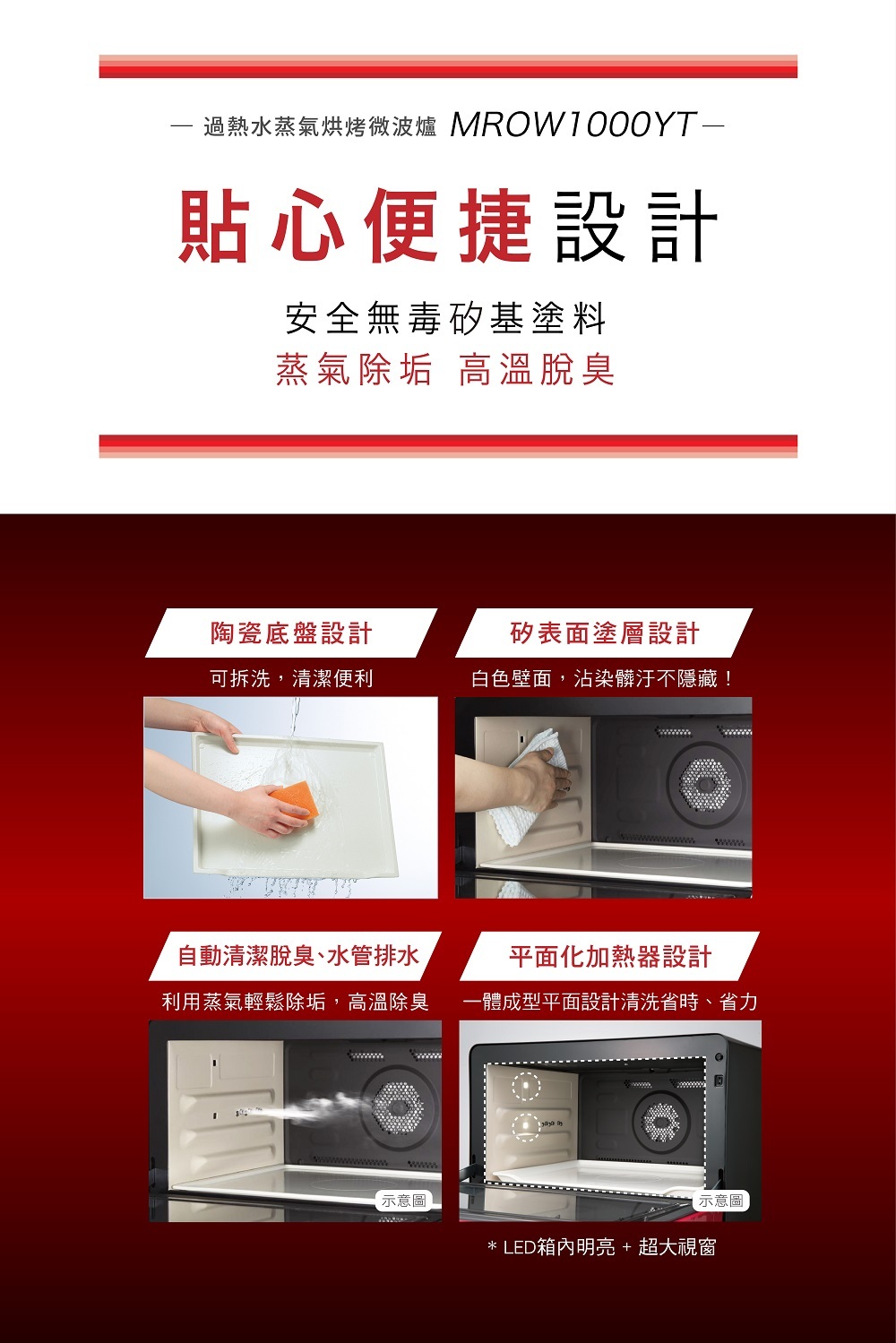 — 過熱水蒸氣烘烤微波爐 MROW1000YT —

貼心便捷設計

安全無毒矽基塗料
蒸氣除垢 高溫脫臭

陶瓷底盤設計

可拆洗，清潔便利

矽表面塗層設計

白色壁面，沾染髒汙不隱藏！

自動清潔脫臭、水管排水

利用蒸氣輕鬆除垢，高溫除臭

示意圖

平面化加熱器設計

一體成型平面設計清洗省時、省力

示意圖

＊LED箱內明亮 + 超大視窗