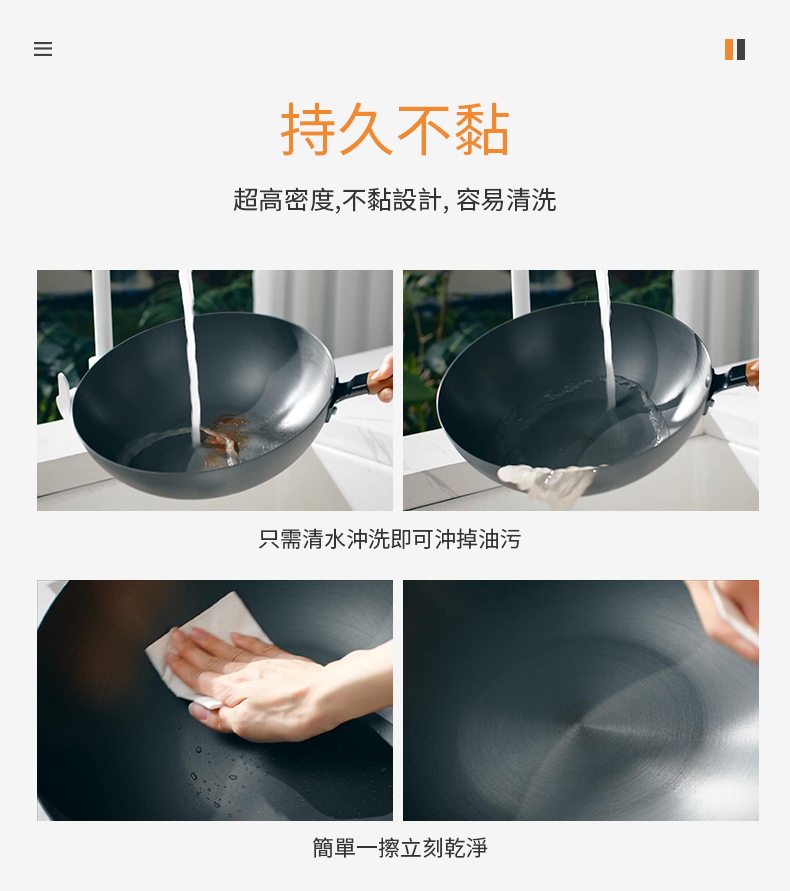 持久不黏

超高密度,不黏設計, 容易清洗

只需清水沖洗即可沖掉油污

簡單一擦立刻乾淨