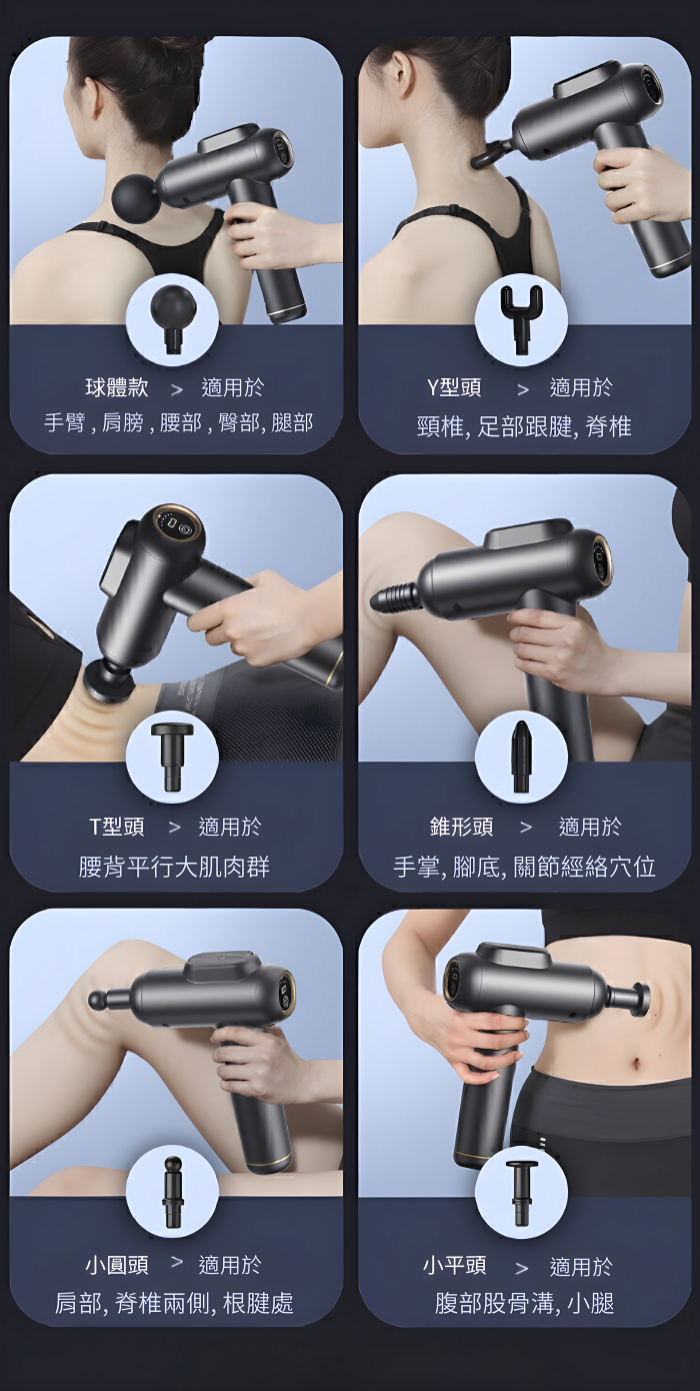 球體款 > 適用於
手臂 , 肩膀 , 腰部 , 臀部, 腿部

Y型頭 > 適用於
頸椎, 足部跟腱, 脊椎

T型頭 > 適用於
腰背平行大肌肉群

錐形頭 > 適用於
手掌, 腳底, 關節經絡穴位

小圓頭 > 適用於
肩部, 脊椎兩側, 根腱處

小平頭 > 適用於
腹部股骨溝, 小腿