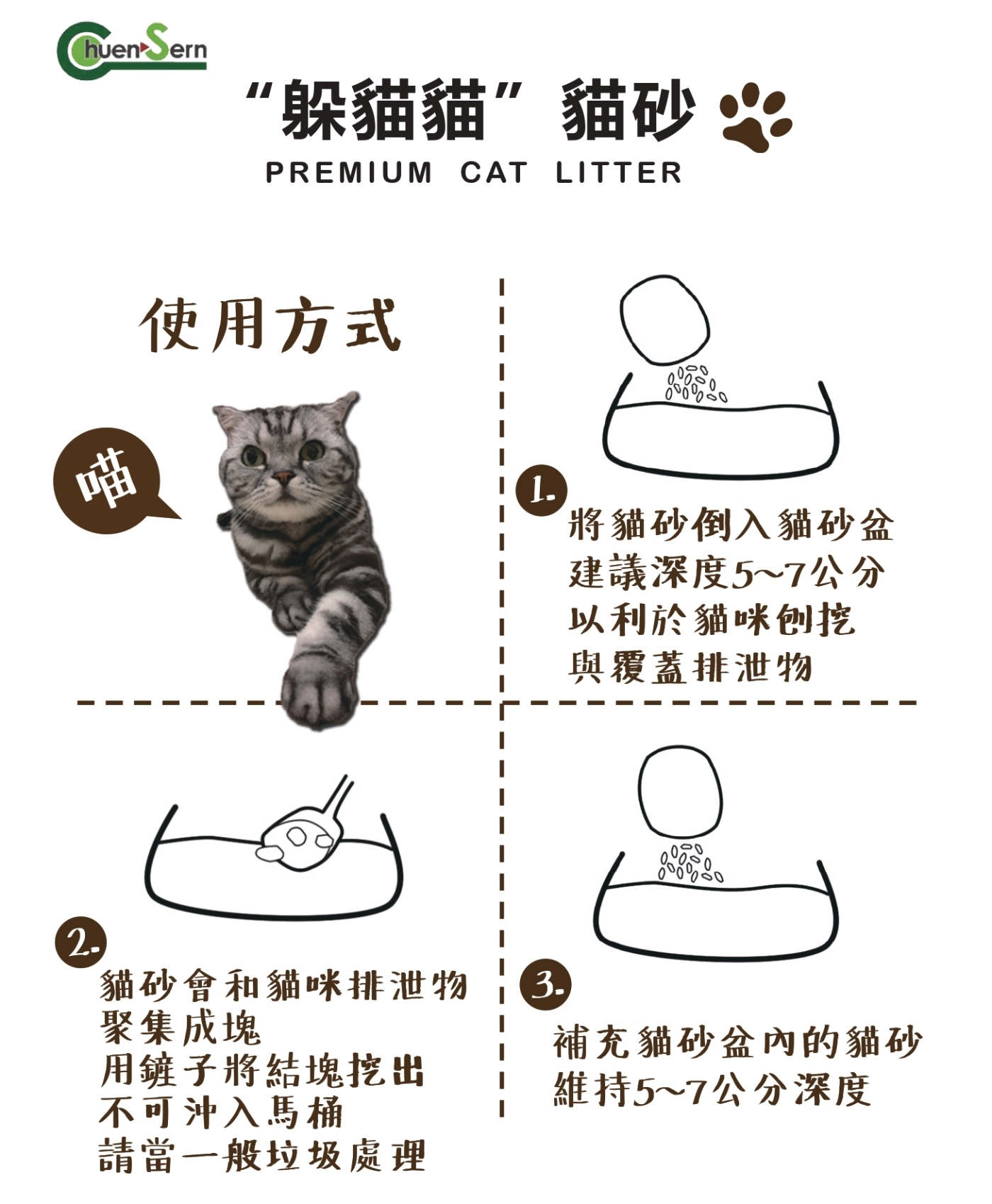 Chuen Sern

“躲貓貓” 貓砂

PREMIUM CAT LITTER

使用方式

喵

1.
將貓砂倒入貓砂盆
建議深度5~7公分
以利於貓咪刨挖
與覆蓋排泄物

2.
貓砂會和貓咪排泄物
聚集成塊
用鏟子將結塊挖出
不可沖入馬桶
請當一般垃圾處理

3.
補充貓砂盆內的貓砂
維持5~7公分深度