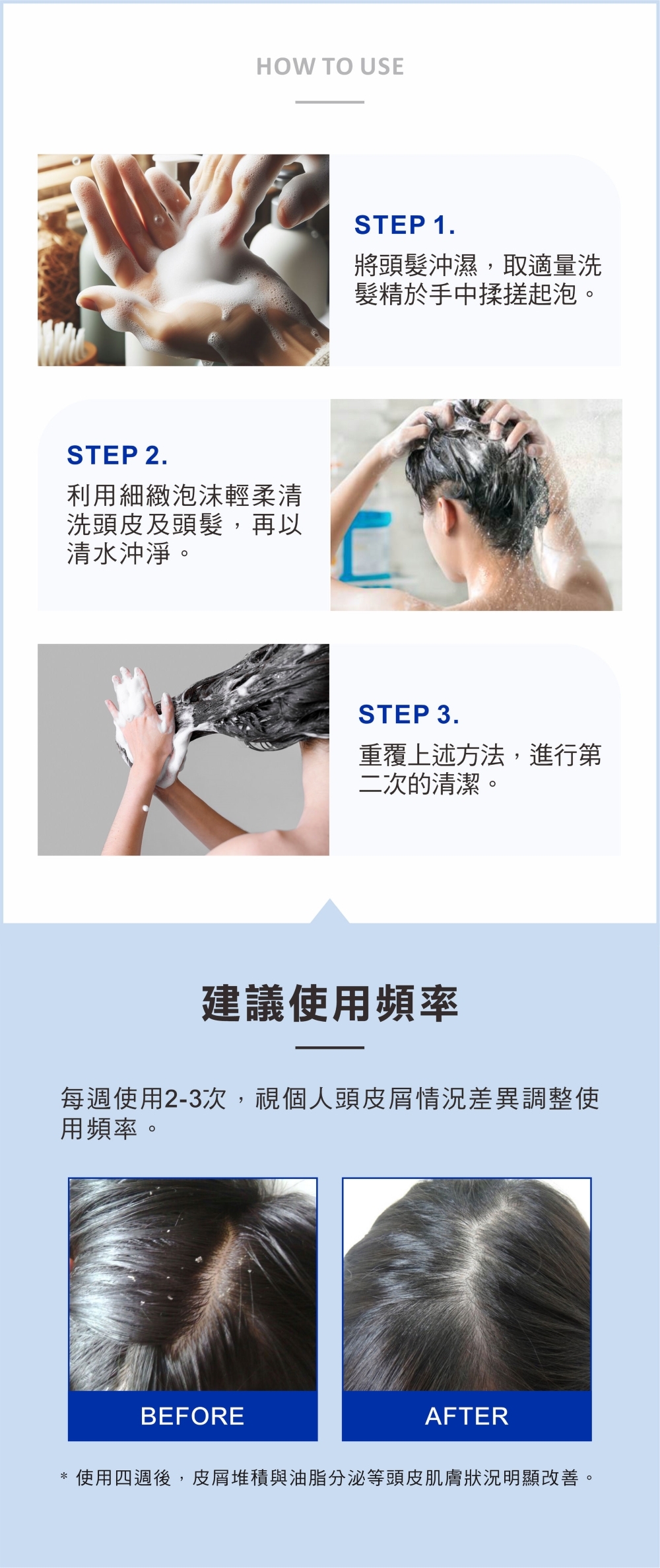 HOW TO USE

STEP 1.
將頭髮沖濕，取適量洗髮精於手中揉搓起泡。

STEP 2.
利用細緻泡沫輕柔清洗頭皮及頭髮，再以清水沖淨。

STEP 3.
重覆上述方法，進行第二次的清潔。

建議使用頻率

每週使用2-3次，視個人頭皮屑情況差異調整使用頻率。

BEFORE

AFTER

* 使用四週後，皮屑堆積與油脂分泌等頭皮肌膚狀況明顯改善。