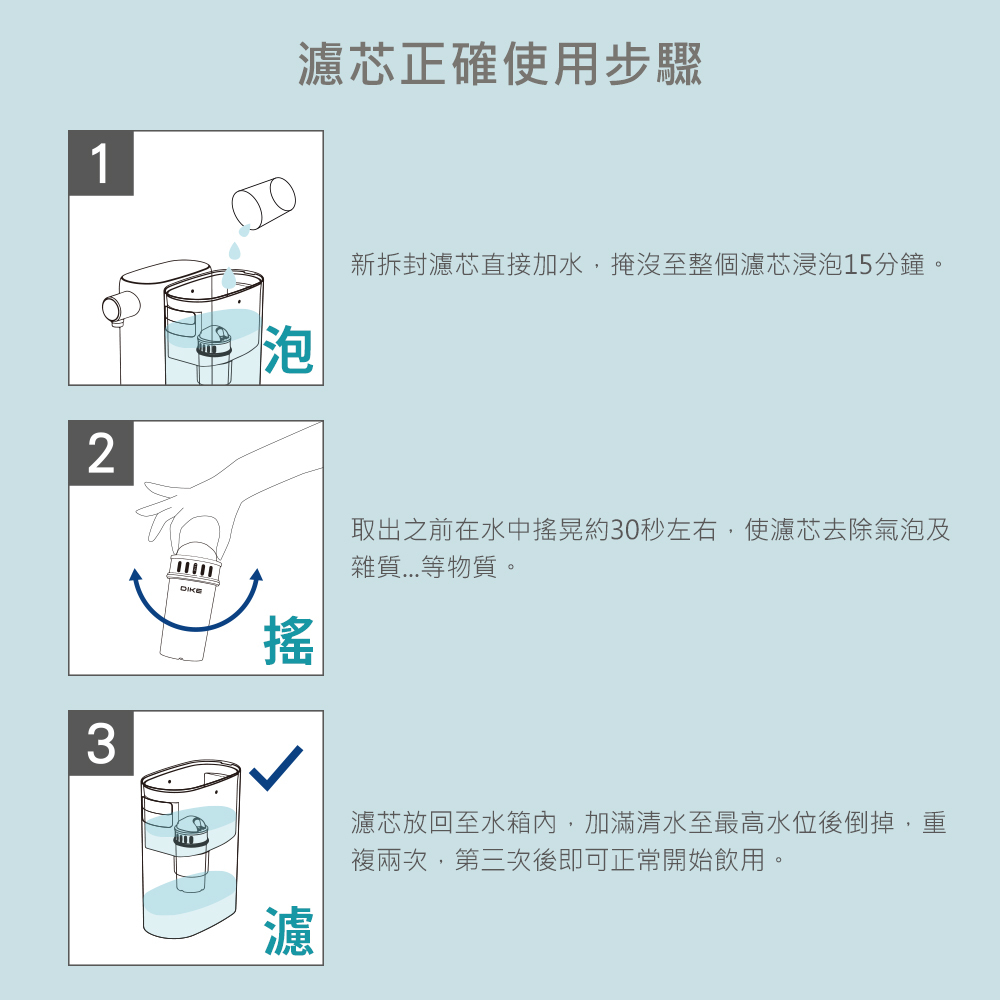 濾芯正確使用步驟

1

泡

新拆封濾芯直接加水，掩沒至整個濾芯浸泡15分鐘。

2

DIKE

搖

取出之前在水中搖晃約30秒左右，使濾芯去除氣泡及雜質...等物質。

3

濾

濾芯放回至水箱內，加滿清水至最高水位後倒掉，重複兩次，第三次後即可正常開始飲用。