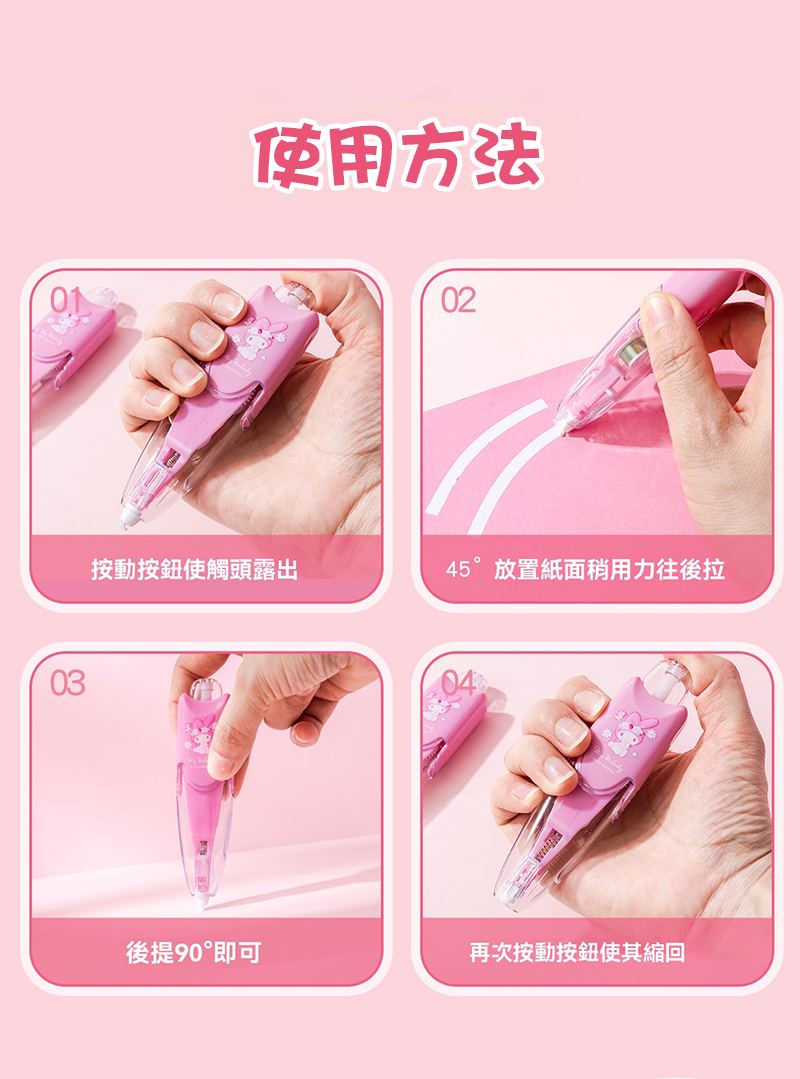 使用方法

01

按動按鈕使觸頭露出

02

45° 放置紙面稍用力往後拉

03

後提90°即可

04

再次按動按鈕使其縮回