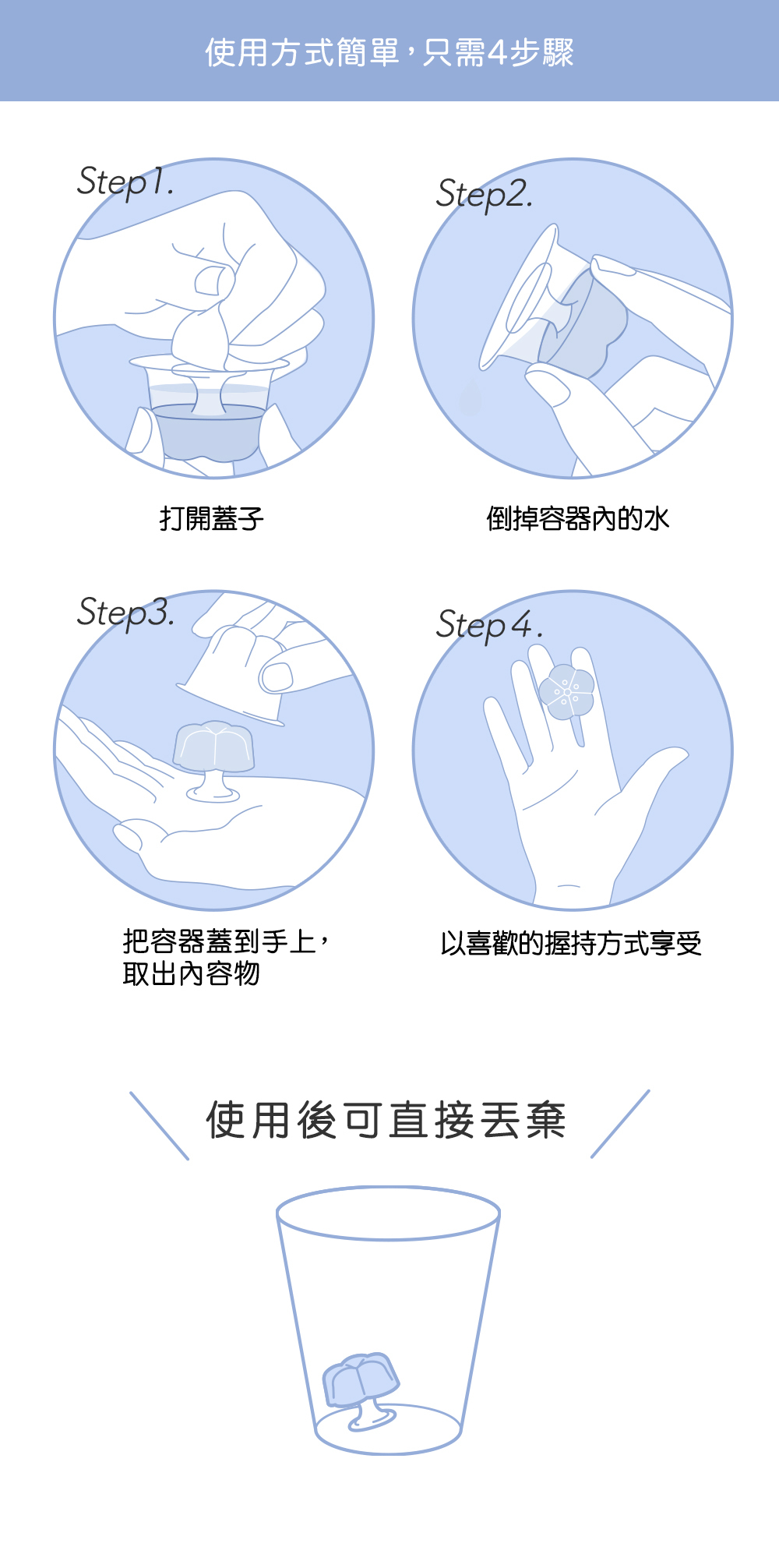 使用方式簡單，只需4步驟

Step1.

打開蓋子

Step2.

倒掉容器內的水

Step3.

把容器蓋到手上，取出內容物

Step4.

以喜歡的握持方式享受

使用後可直接丟棄