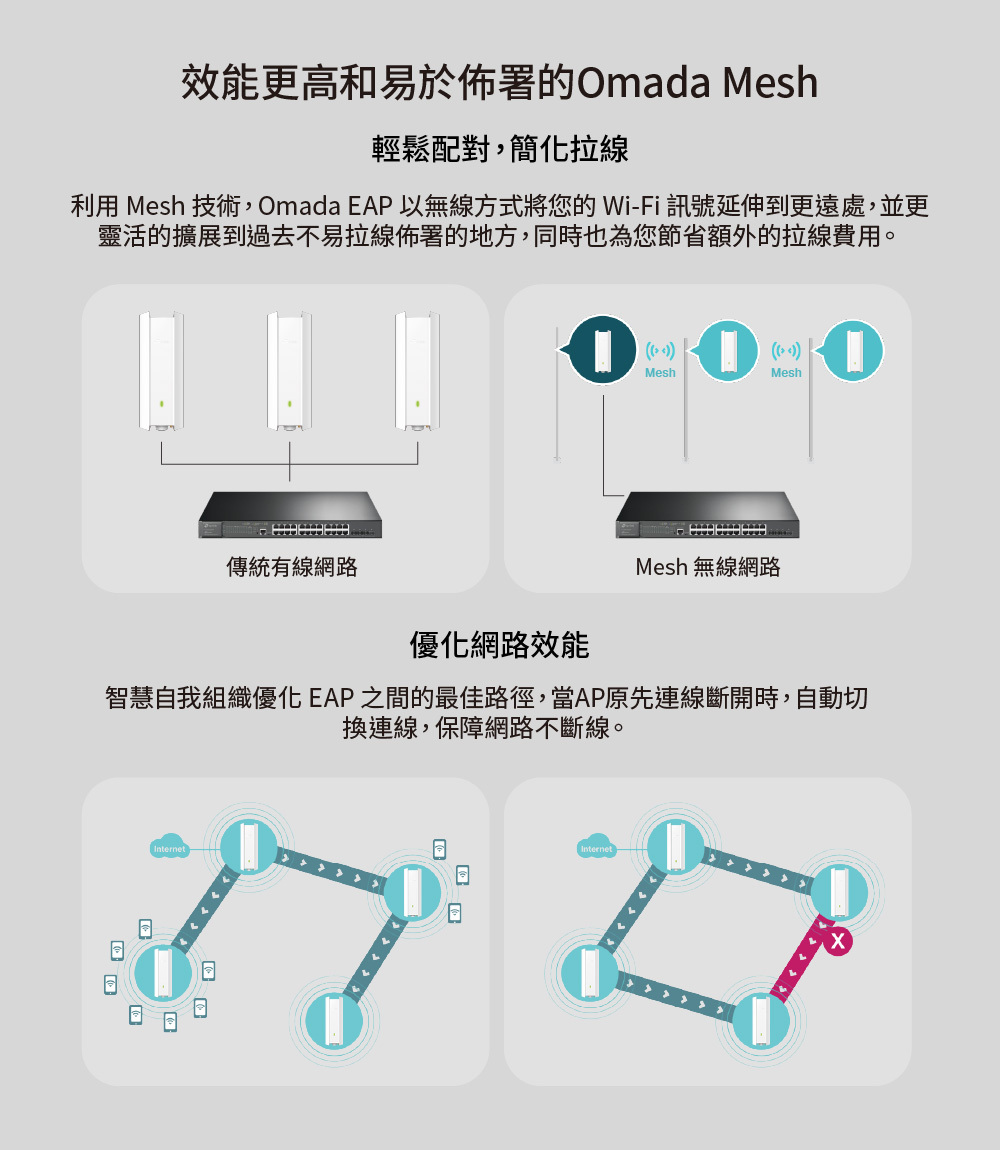 效能更高和易於佈署的Omada Mesh

輕鬆配對，簡化拉線

利用 Mesh 技術，Omada EAP 以無線方式將您的 Wi-Fi 訊號延伸到更遠處，並更靈活的擴展到過去不易拉線佈署的地方，同時也為您節省額外的拉線費用。

傳統有線網路

Mesh

Mesh

Mesh 無線網路

優化網路效能

智慧自我組織優化 EAP 之間的最佳路徑，當AP原先連線斷開時，自動切換連線，保障網路不斷線。

Internet

Internet

X